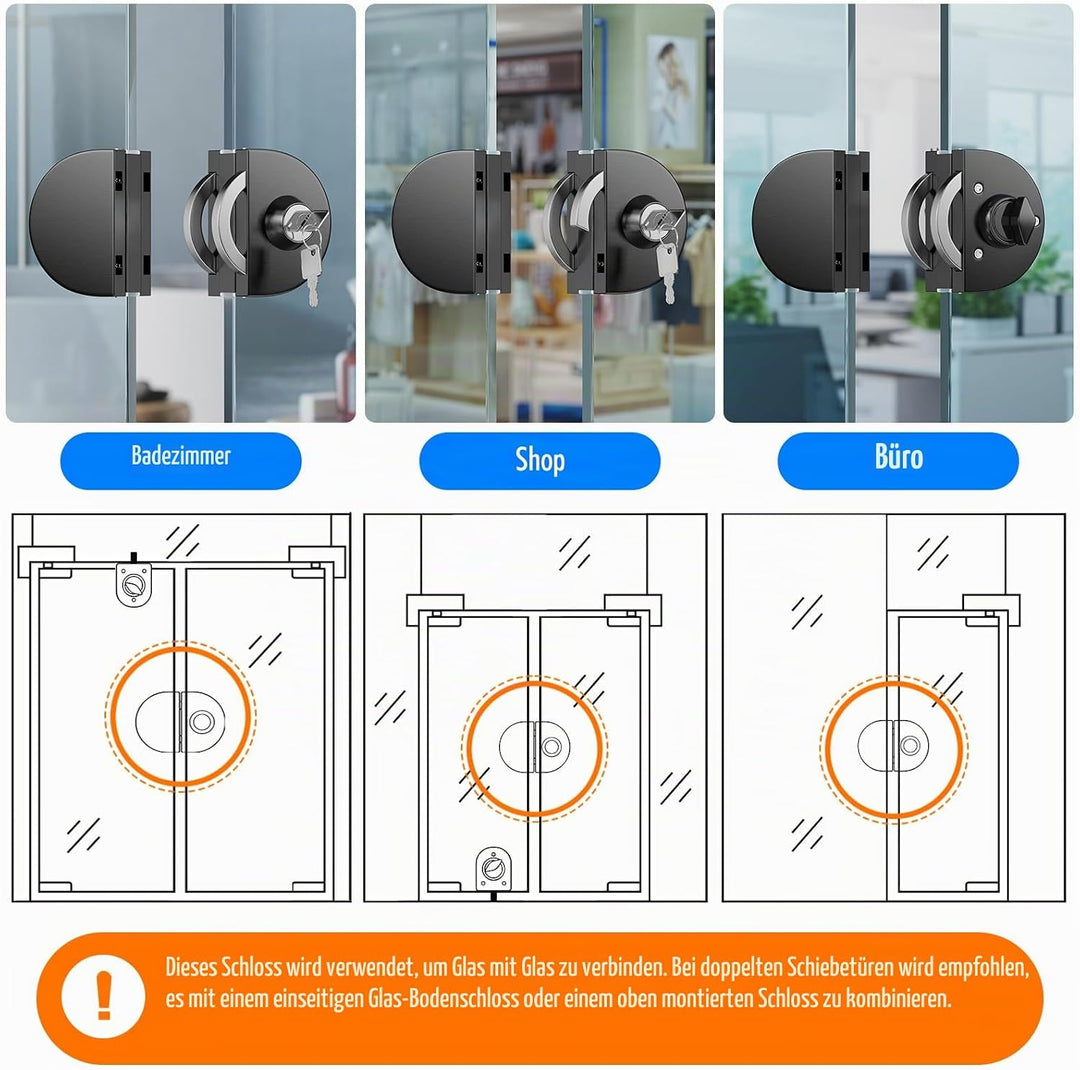 Badezimmer

Shop

Büro

!

Dieses Schloss wird verwendet, um Glas mit Glas zu verbinden. Bei doppelten Schiebetüren wird empfohlen, es mit einem einseitigen Glas-Bodenschloss oder einem oben montierten Schloss zu kombinieren.