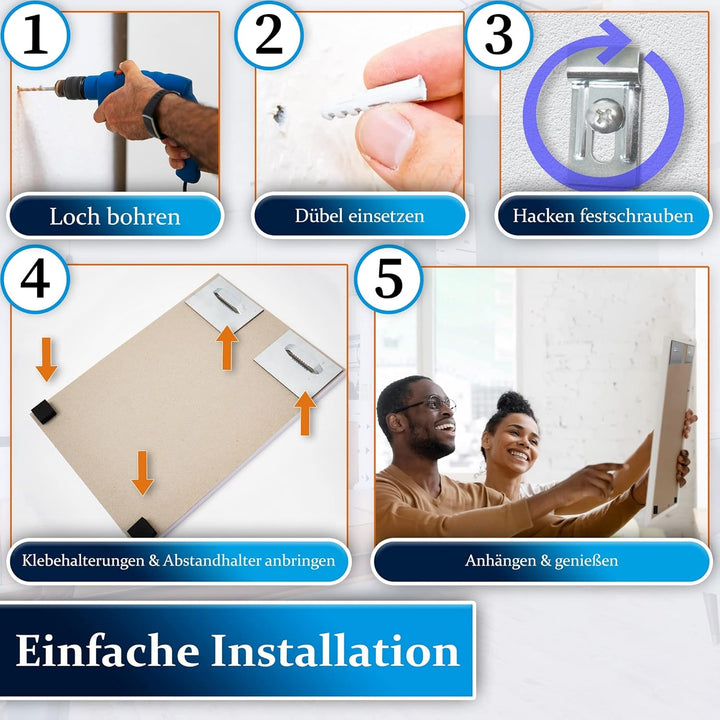 1

Loch bohren

2

Dübel einsetzen

3

Hacken festschrauben

4

Klebehalterungen & Abstandhalter anbringen

5

Anhängen & genießen

Einfache Installation