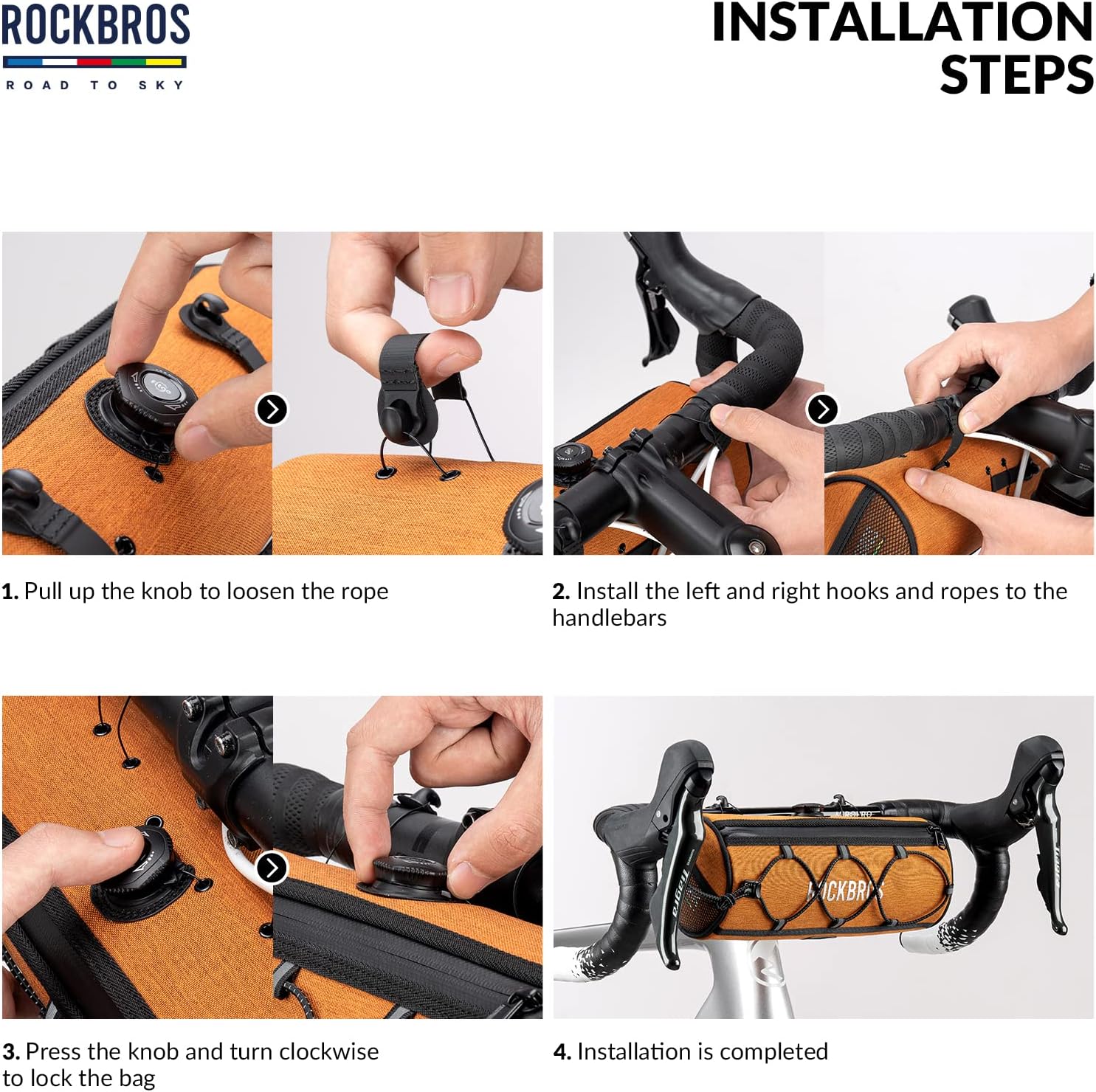 ROCKBROS
ROAD TO SKY

INSTALLATION STEPS

1. Pull up the knob to loosen the rope

2. Install the left and right hooks and ropes to the handlebars

3. Press the knob and turn clockwise to lock the bag

4. Installation is completed