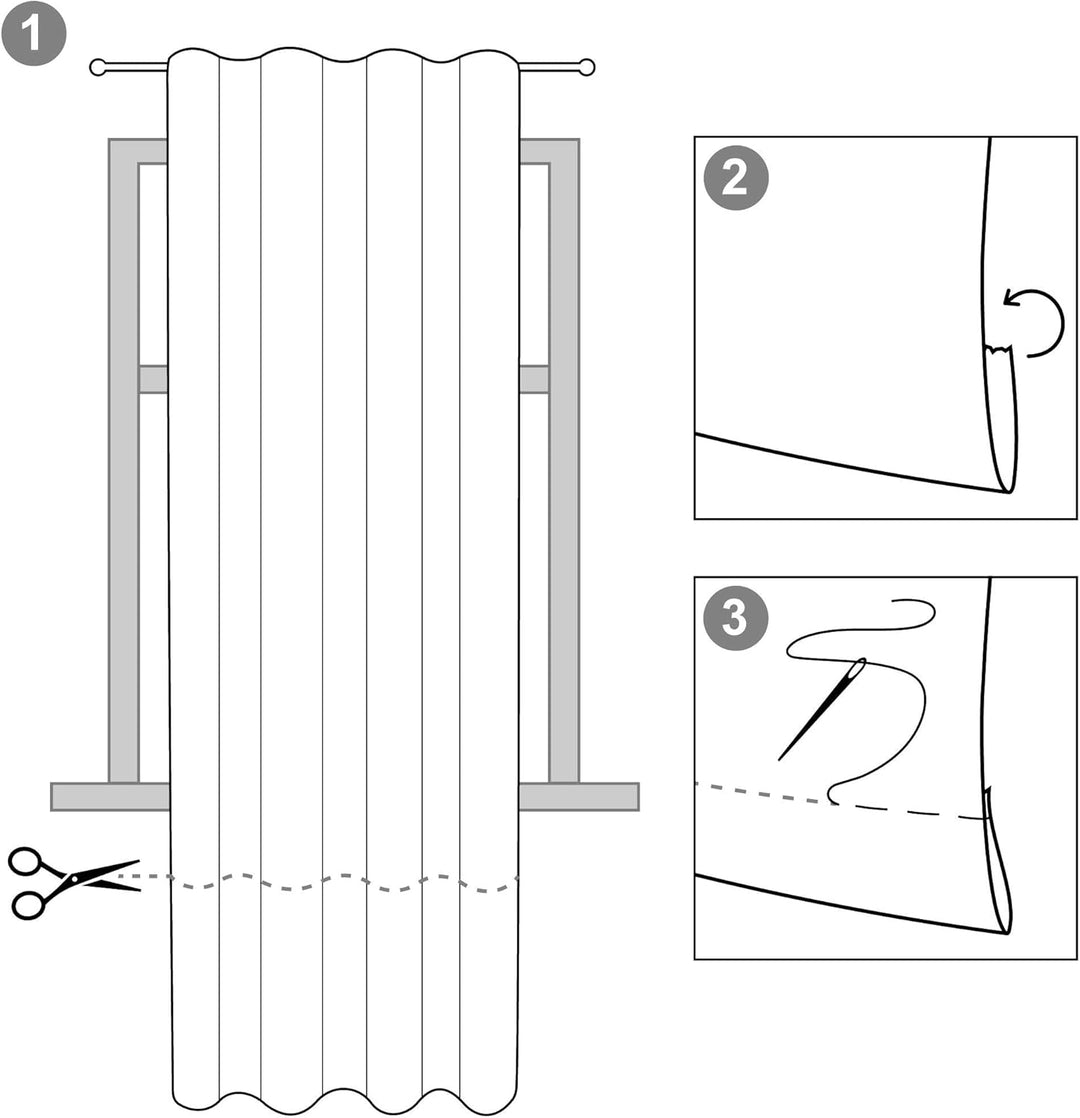 1

2

3