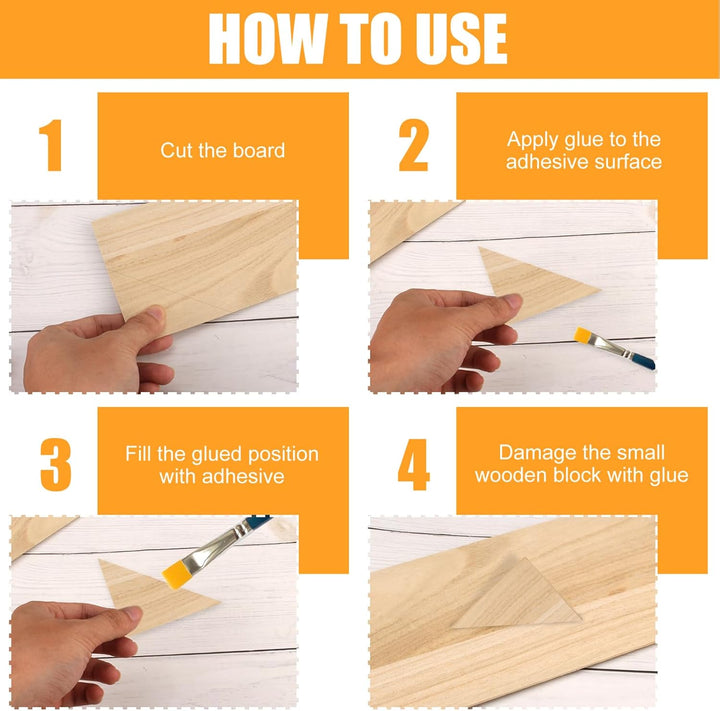 HOW TO USE

1

Cut the board

2

Apply glue to the adhesive surface

3

Fill the glued position with adhesive

4

Damage the small wooden block with glue