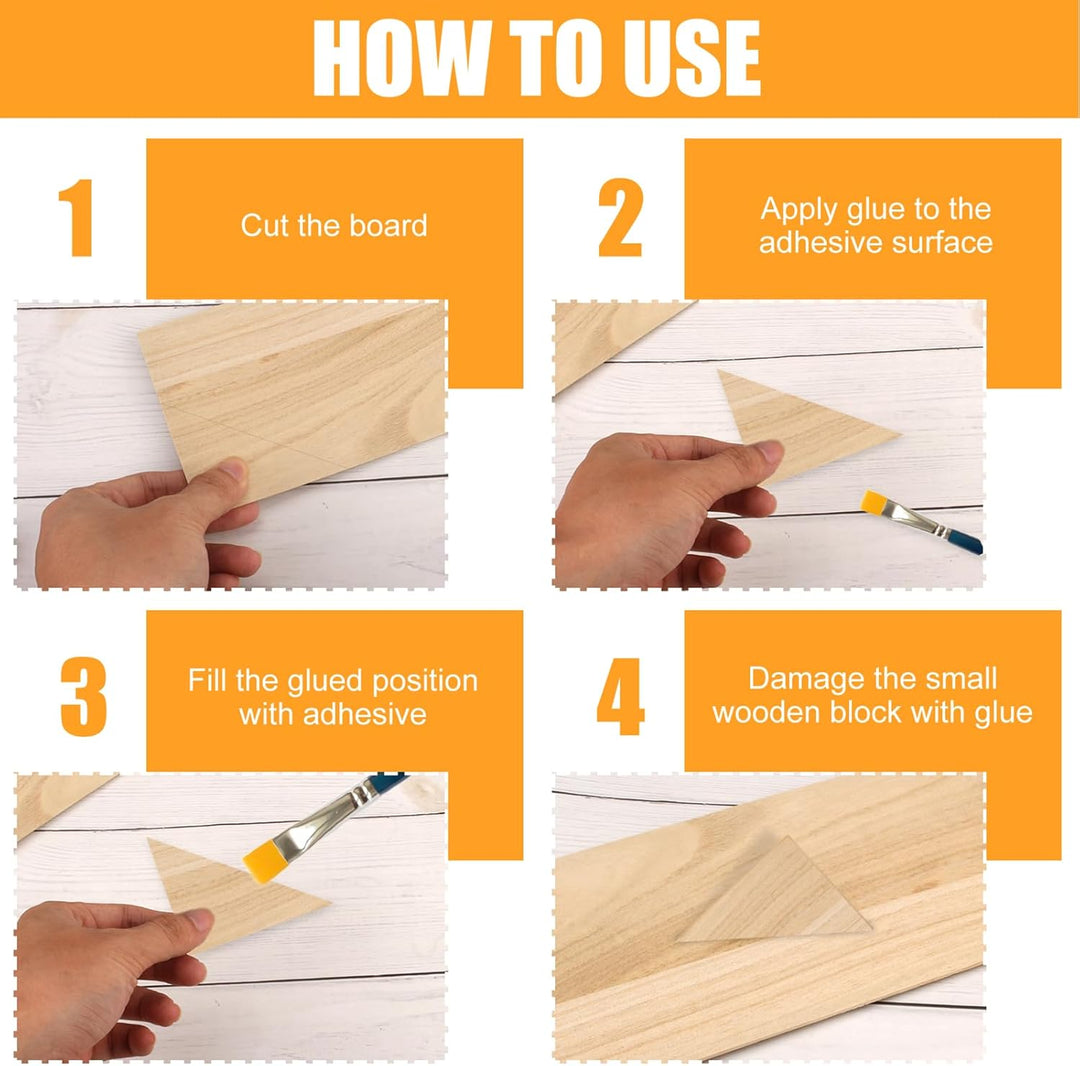 HOW TO USE

1

Cut the board

2

Apply glue to the adhesive surface

3

Fill the glued position with adhesive

4

Damage the small wooden block with glue