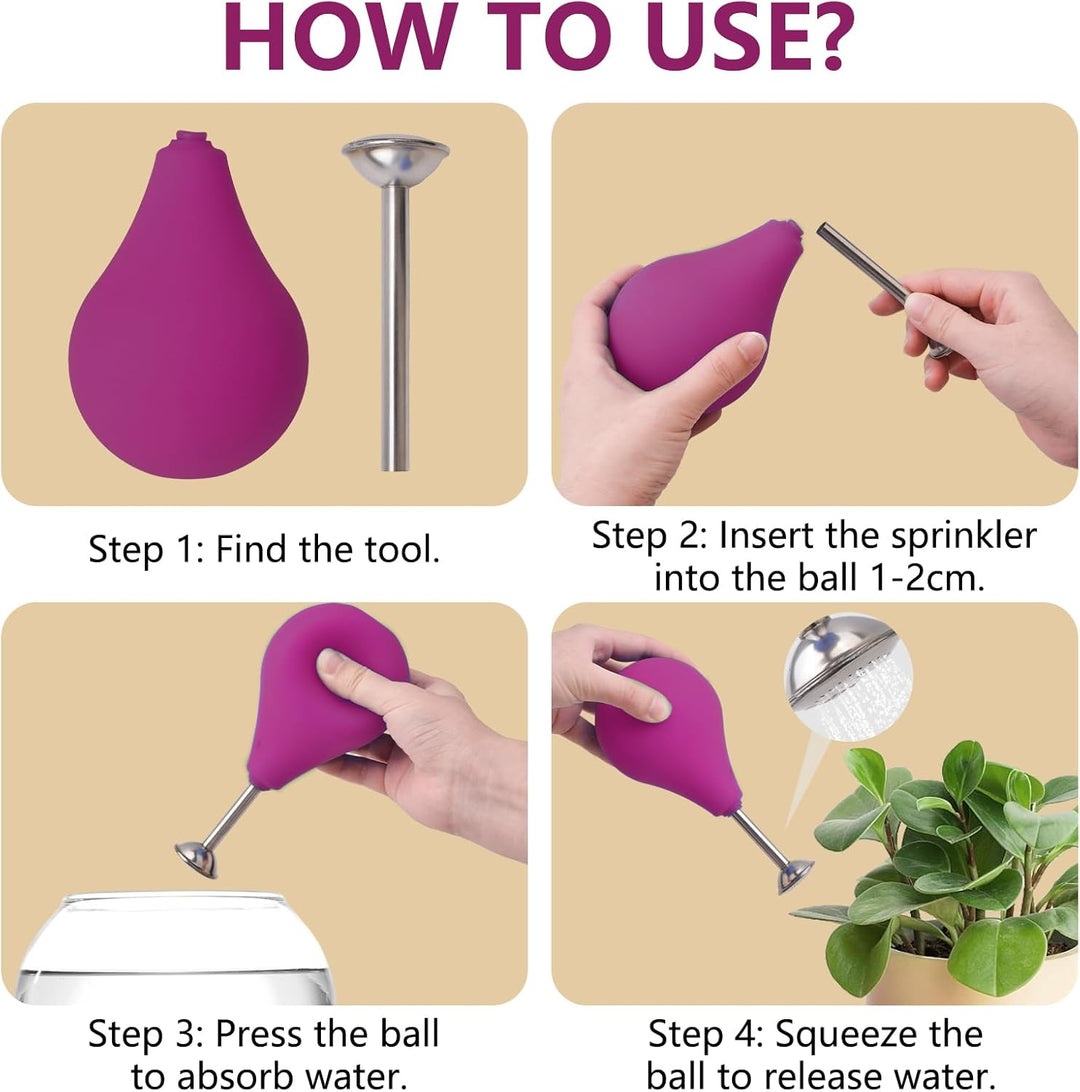 HOW TO USE?

Step 1: Find the tool.

Step 2: Insert the sprinkler into the ball 1-2cm.

Step 3: Press the ball to absorb water.

Step 4: Squeeze the ball to release water.