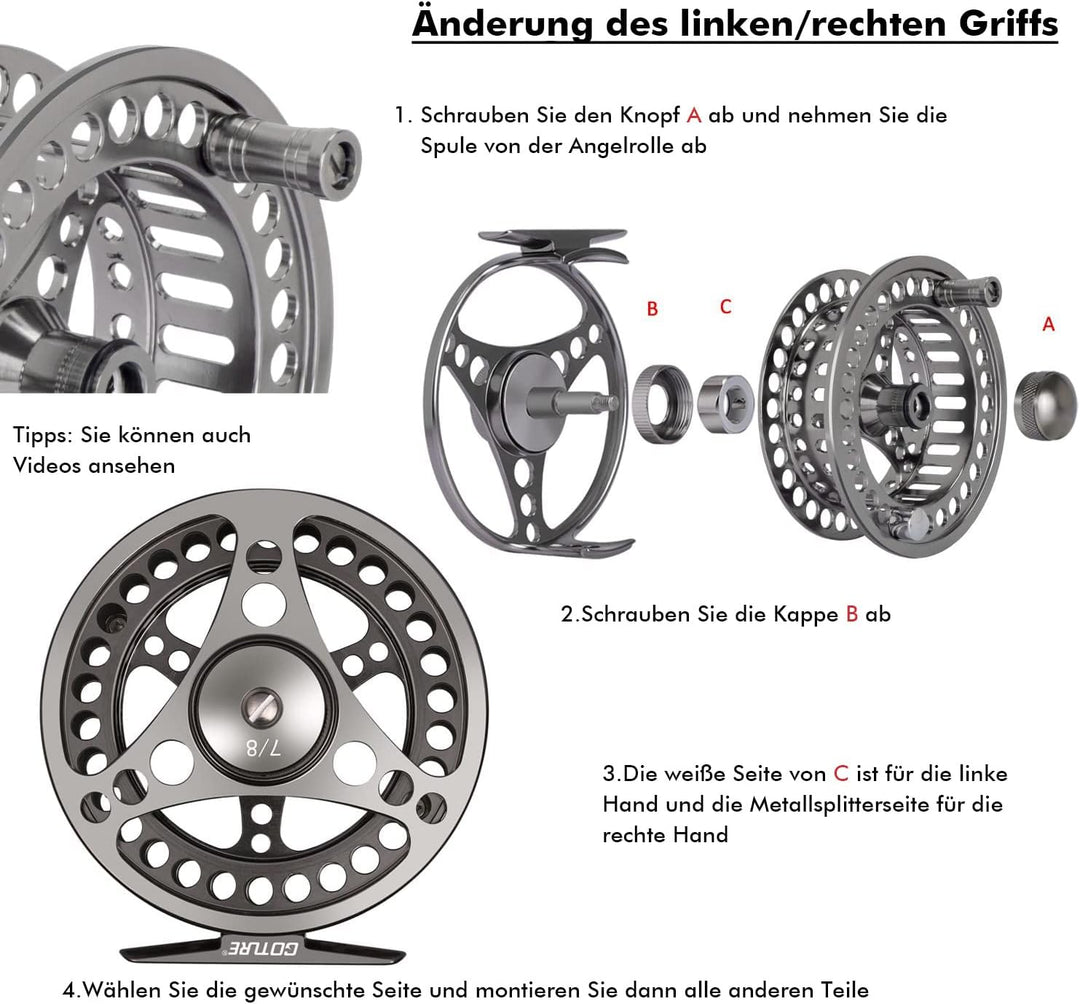 Änderung des linken/rechten Griffs

1. Schrauben Sie den Knopf A ab und nehmen Sie die Spule von der Angelrolle ab

B

C

A

Tipps: Sie können auch Videos ansehen

2.Schrauben Sie die Kappe B ab

7/8

3.Die weiße Seite von C ist für die linke Hand und die Metallsplitterseite für die rechte Hand

GOTURE

4.Wählen Sie die gewünschte Seite und montieren Sie dann alle anderen Teile