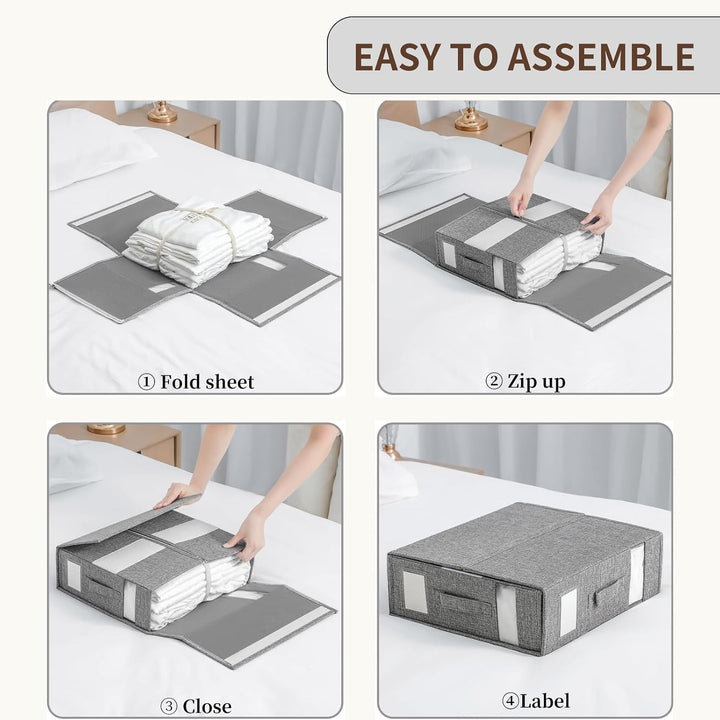 EASY TO ASSEMBLE

① Fold sheet

② Zip up

③ Close

④Label