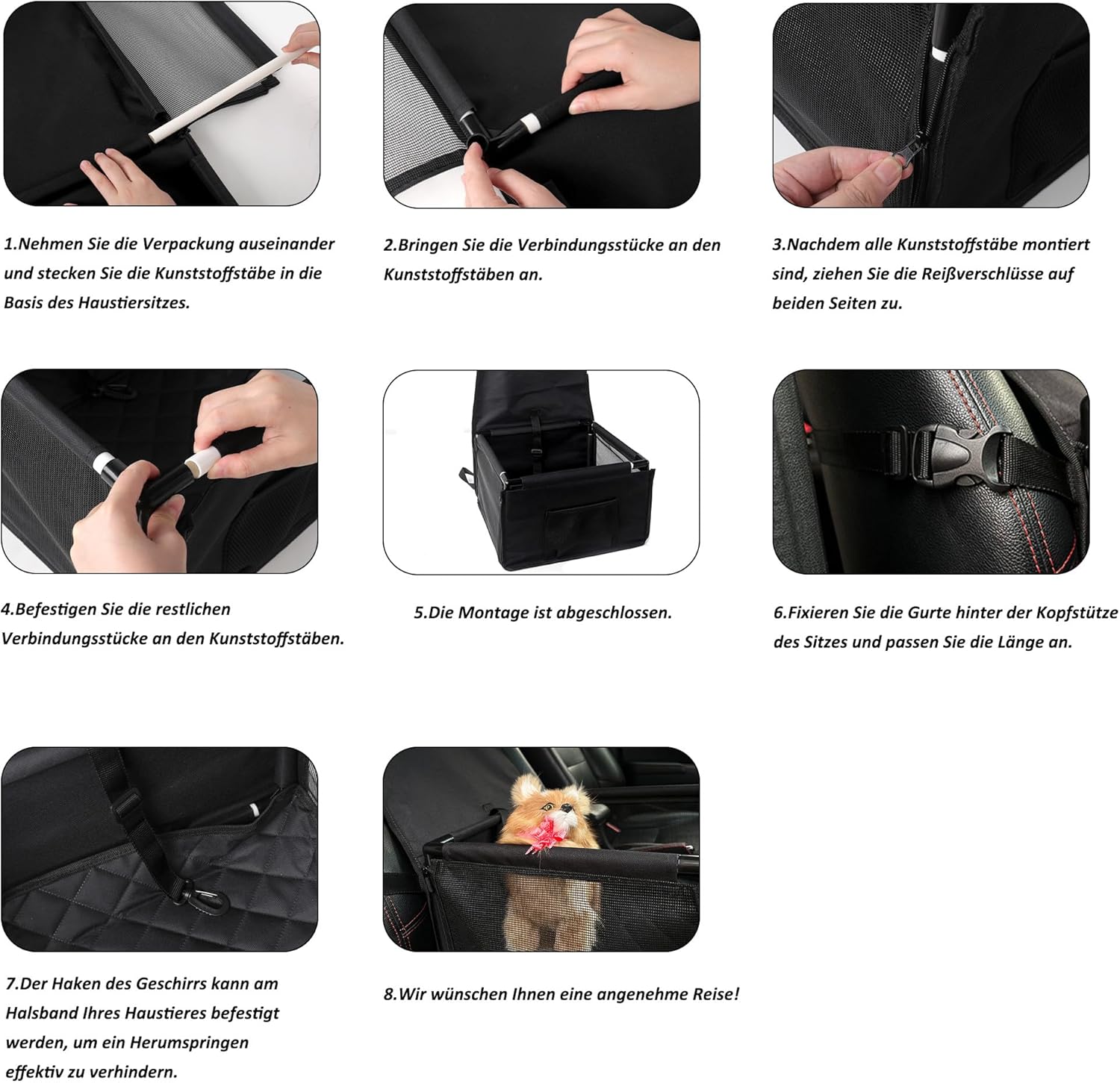 1.Nehmen Sie die Verpackung auseinander und stecken Sie die Kunststoffstäbe in die Basis des Haustiersitzes.

2.Bringen Sie die Verbindungsstücke an den Kunststoffstäben an.

3.Nachdem alle Kunststoffstäbe montiert sind, ziehen Sie die Reißverschlüsse auf beiden Seiten zu.

4.Befestigen Sie die restlichen Verbindungsstücke an den Kunststoffstäben.

5.Die Montage ist abgeschlossen.

6.Fixieren Sie die Gurte hinter der Kopfstütze des Sitzes und passen Sie die Länge an.

7.Der Haken des Geschirrs kann am Halsband Ihres Haustieres befestigt werden, um ein Herumspringen effektiv zu verhindern.

8.Wir wünschen Ihnen eine angenehme Reise!