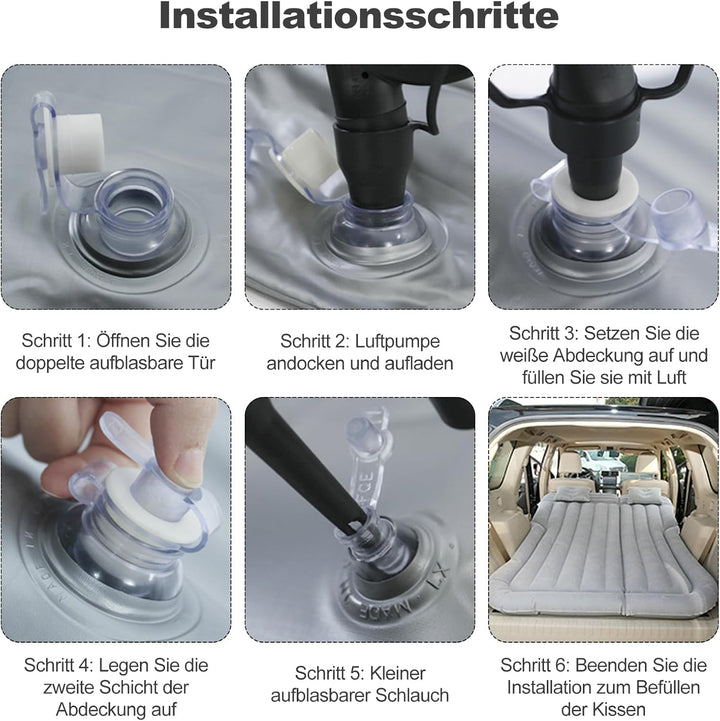 Installationsschritte

Schritt 1: Öffnen Sie die doppelte aufblasbare Tür

Schritt 2: Luftpumpe andocken und aufladen

Schritt 3: Setzen Sie die weiße Abdeckung auf und füllen Sie sie mit Luft

Schritt 4: Legen Sie die zweite Schicht der Abdeckung auf

Schritt 5: Kleiner aufblasbarer Schlauch

Schritt 6: Beenden Sie die Installation zum Befüllen der Kissen