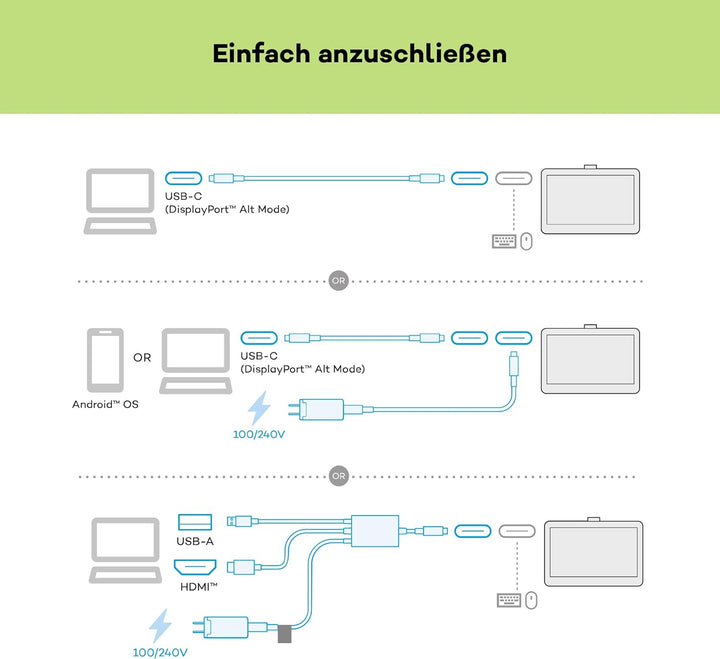 Einfach anzuschließen

USB-C
(DisplayPort™ Alt Mode)

OR

OR

USB-C
(DisplayPort™ Alt Mode)

Android™ OS

100/240V

OR

USB-A

HDMI™

100/240V