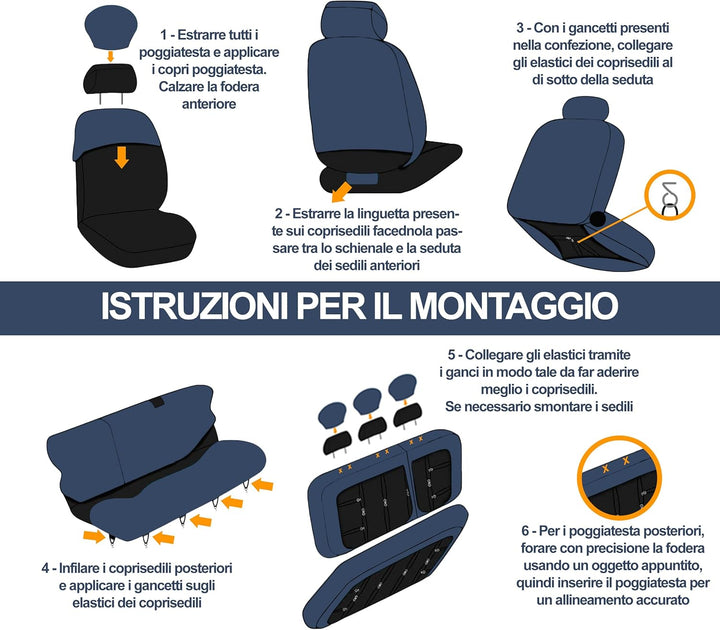 1 - Estrarre tutti i poggiatesta e applicare i copri poggiatesta. Calzare la fodera anteriore

2 - Estrarre la linguetta presente sui coprisedili facednola passare tra lo schienale e la seduta dei sedili anteriori

3 - Con i gancetti presenti nella confezione, collegare gli elastici dei coprisedili al di sotto della seduta

ISTRUZIONI PER IL MONTAGGIO

4 - Infilare i coprisedili posteriori e applicare i gancetti sugli elastici dei coprisedili

5 - Collegare gli elastici tramite i ganci in modo tale da far aderire meglio i coprisedili. Se necessario smontare i sedili

6 - Per i poggiatesta posteriori, forare con precisione la fodera usando un oggetto appuntito, quindi inserire il poggiatesta per un allineamento accurato