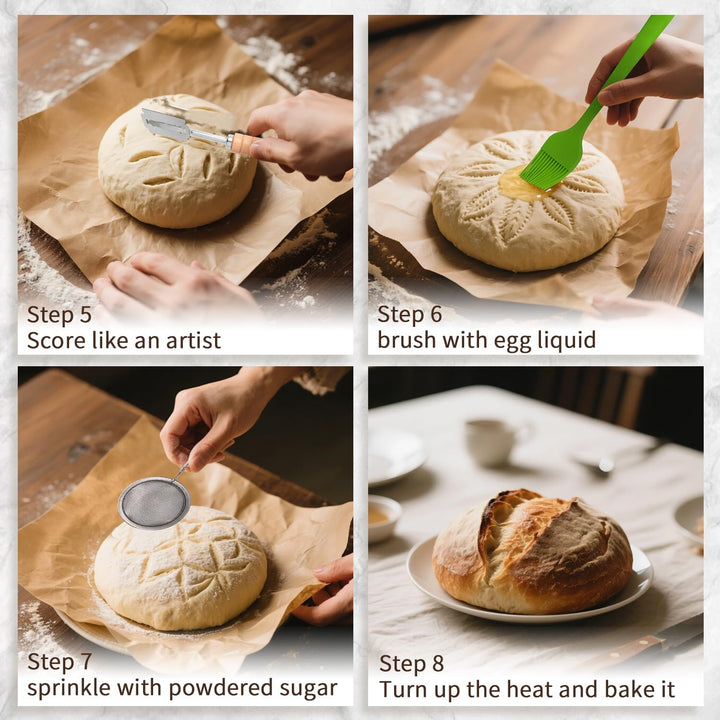 Step 5
Score like an artist

Step 6
brush with egg liquid

Step 7
sprinkle with powdered sugar

Step 8
Turn up the heat and bake it