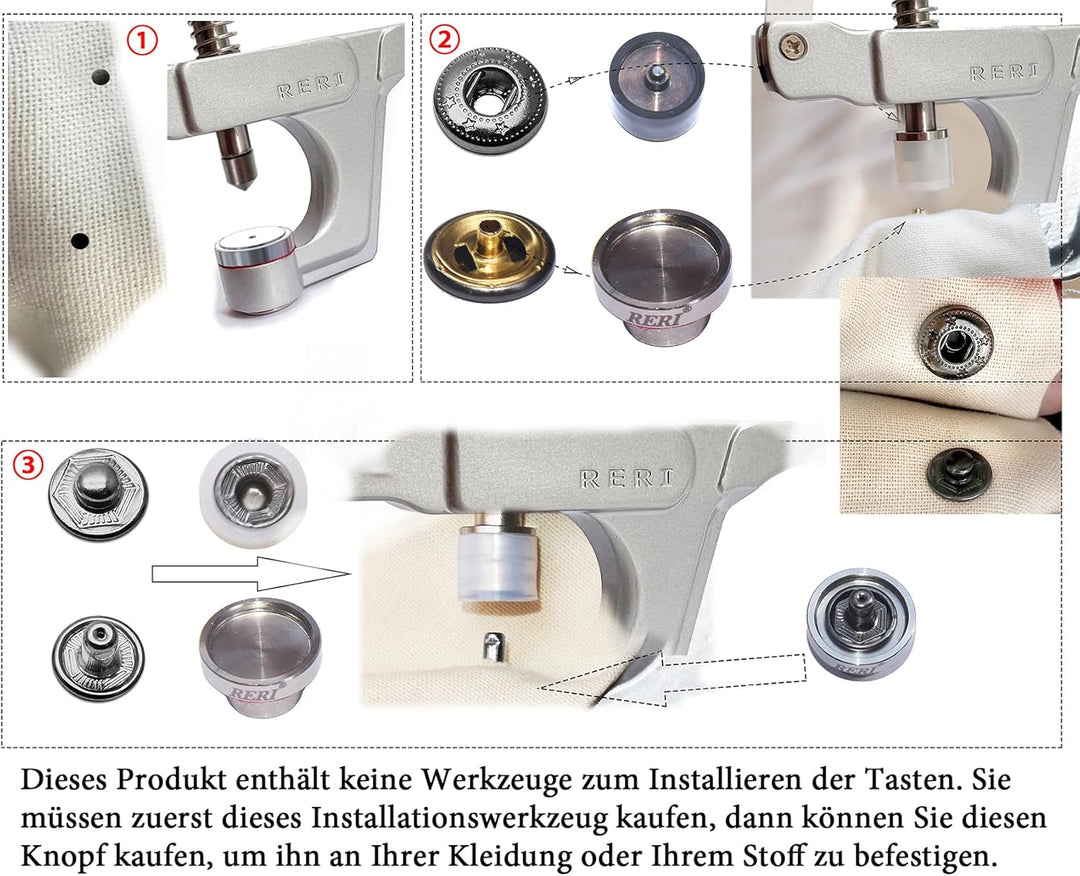 ① RERI

② RERI RERI

③ RERI RERI RERI

Dieses Produkt enthält keine Werkzeuge zum Installieren der Tasten. Sie müssen zuerst dieses Installationswerkzeug kaufen, dann können Sie diesen Knopf kaufen, um ihn an Ihrer Kleidung oder Ihrem Stoff zu befestigen.