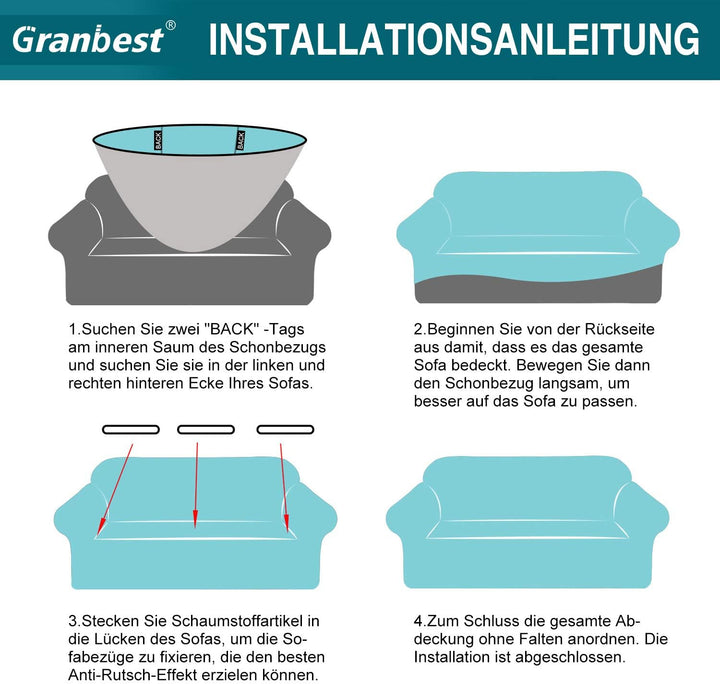 Granbest®

INSTALLATIONSANLEITUNG

BACK BACK

1.Suchen Sie zwei "BACK" -Tags am inneren Saum des Schonbezugs und suchen Sie sie in der linken und rechten hinteren Ecke Ihres Sofas.

2.Beginnen Sie von der Rückseite aus damit, dass es das gesamte Sofa bedeckt. Bewegen Sie dann den Schonbezug langsam, um besser auf das Sofa zu passen.

3.Stecken Sie Schaumstoffartikel in die Lücken des Sofas, um die Sofabezüge zu fixieren, die den besten Anti-Rutsch-Effekt erzielen können.

4.Zum Schluss die gesamte Abdeckung ohne Falten anordnen. Die Installation ist abgeschlossen.