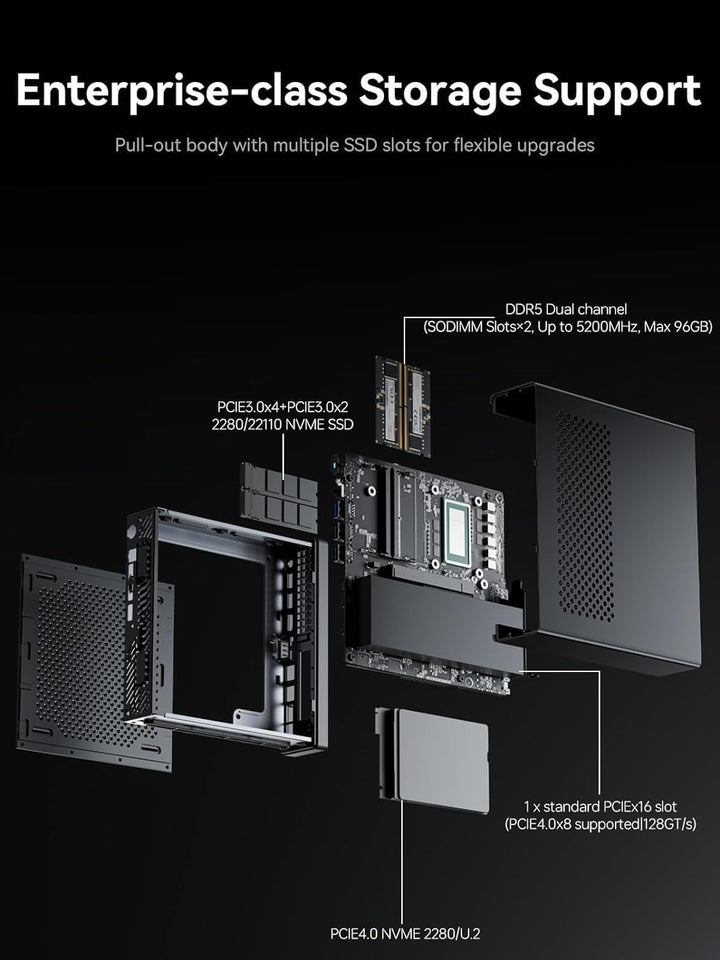 Enterprise-class Storage Support

Pull-out body with multiple SSD slots for flexible upgrades

DDR5 Dual channel
(SODIMM Slots×2, Up to 5200MHz, Max 96GB)

PCIE3.0x4+PCIE3.0x2
2280/22110 NVME SSD

1 x standard PCIEx16 slot
(PCIE4.0x8 supported|128GT/s)

PCIE4.0 NVME 2280/U.2