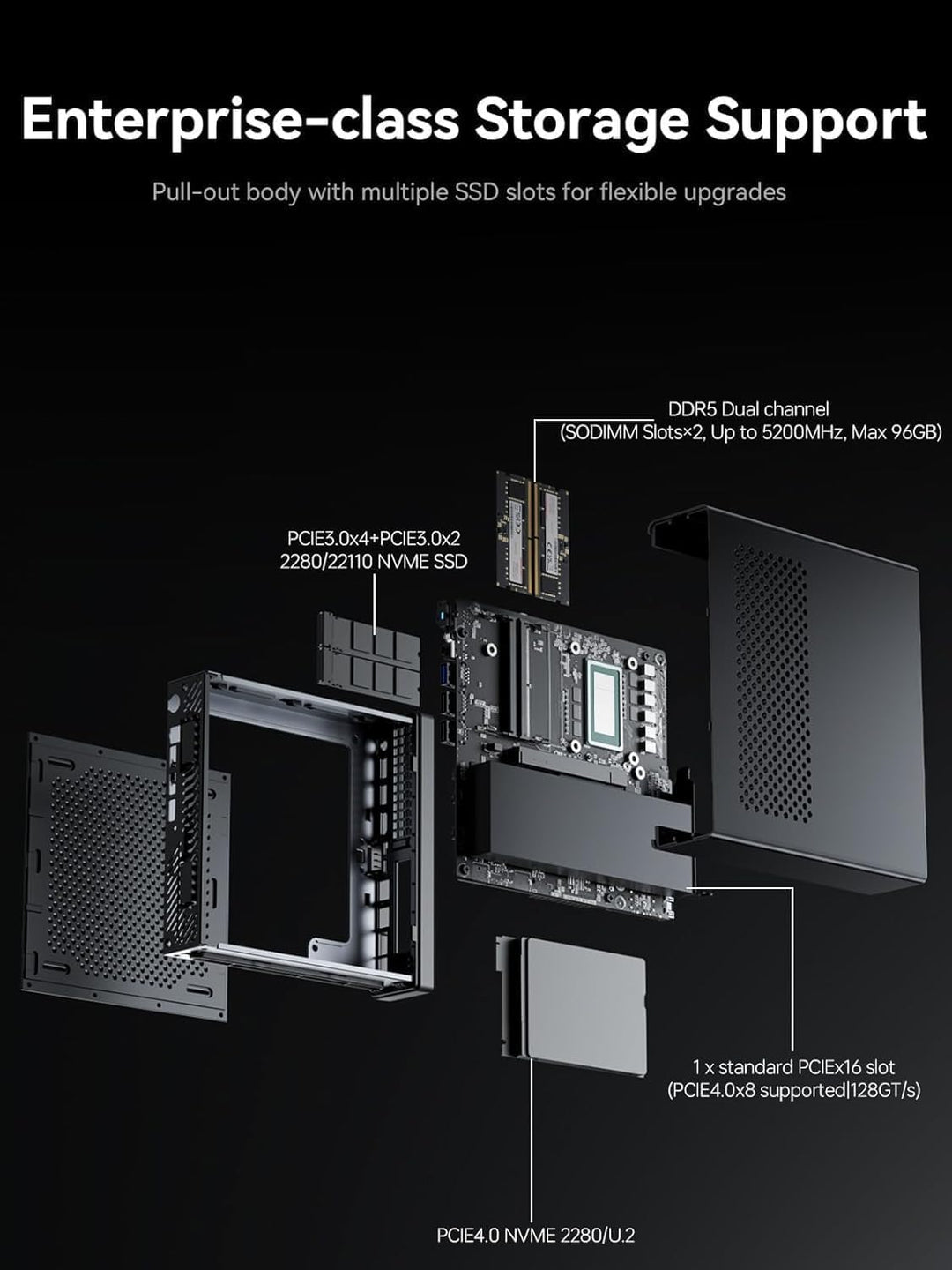 Enterprise-class Storage Support

Pull-out body with multiple SSD slots for flexible upgrades

DDR5 Dual channel
(SODIMM Slots×2, Up to 5200MHz, Max 96GB)

PCIE3.0x4+PCIE3.0x2
2280/22110 NVME SSD

1 x standard PCIEx16 slot
(PCIE4.0x8 supported|128GT/s)

PCIE4.0 NVME 2280/U.2