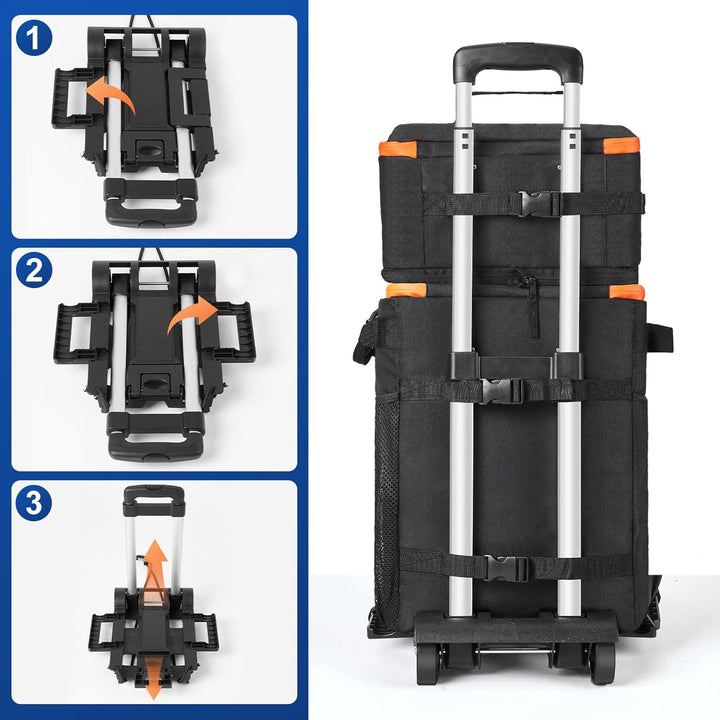 1

2

3