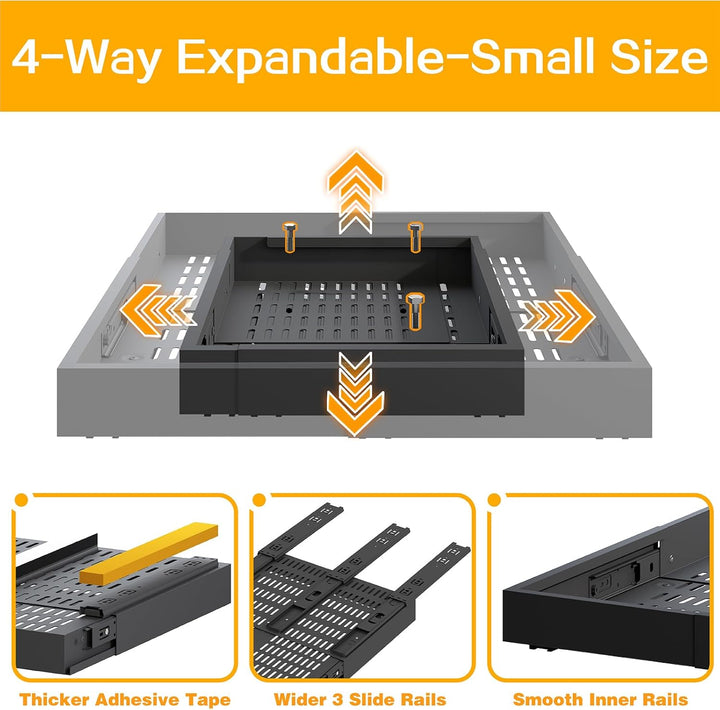 4-Way Expandable-Small Size

Thicker Adhesive Tape

Wider 3 Slide Rails

Smooth Inner Rails