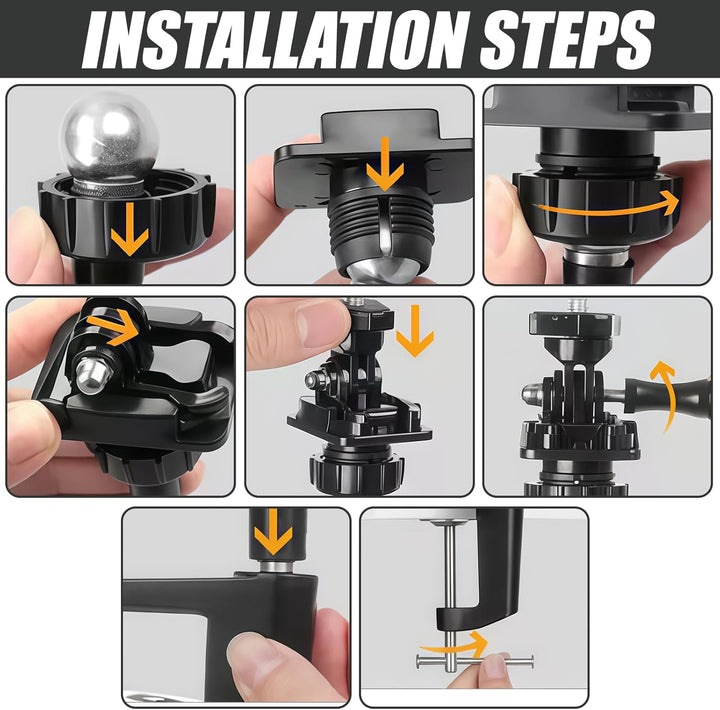 INSTALLATION STEPS