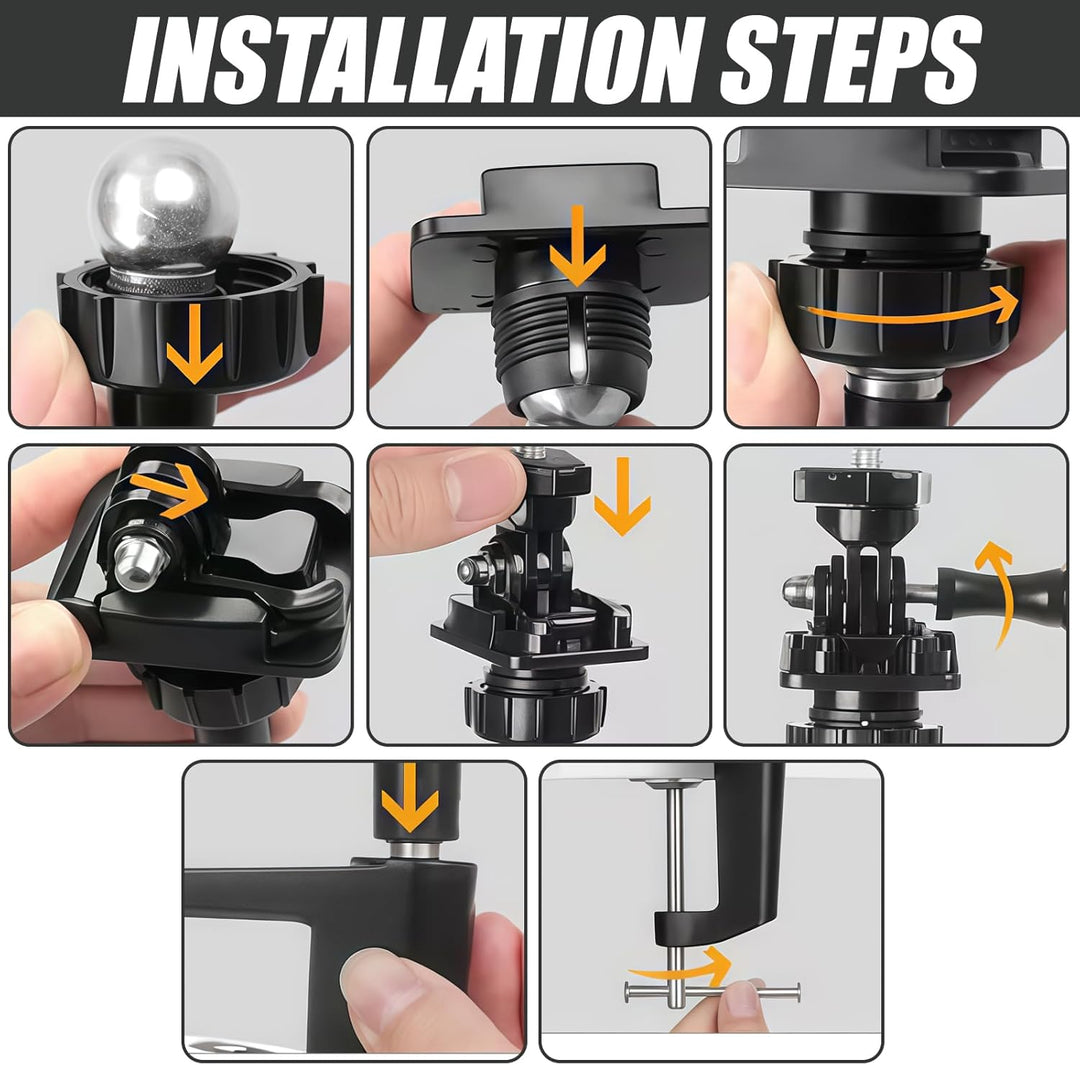 INSTALLATION STEPS