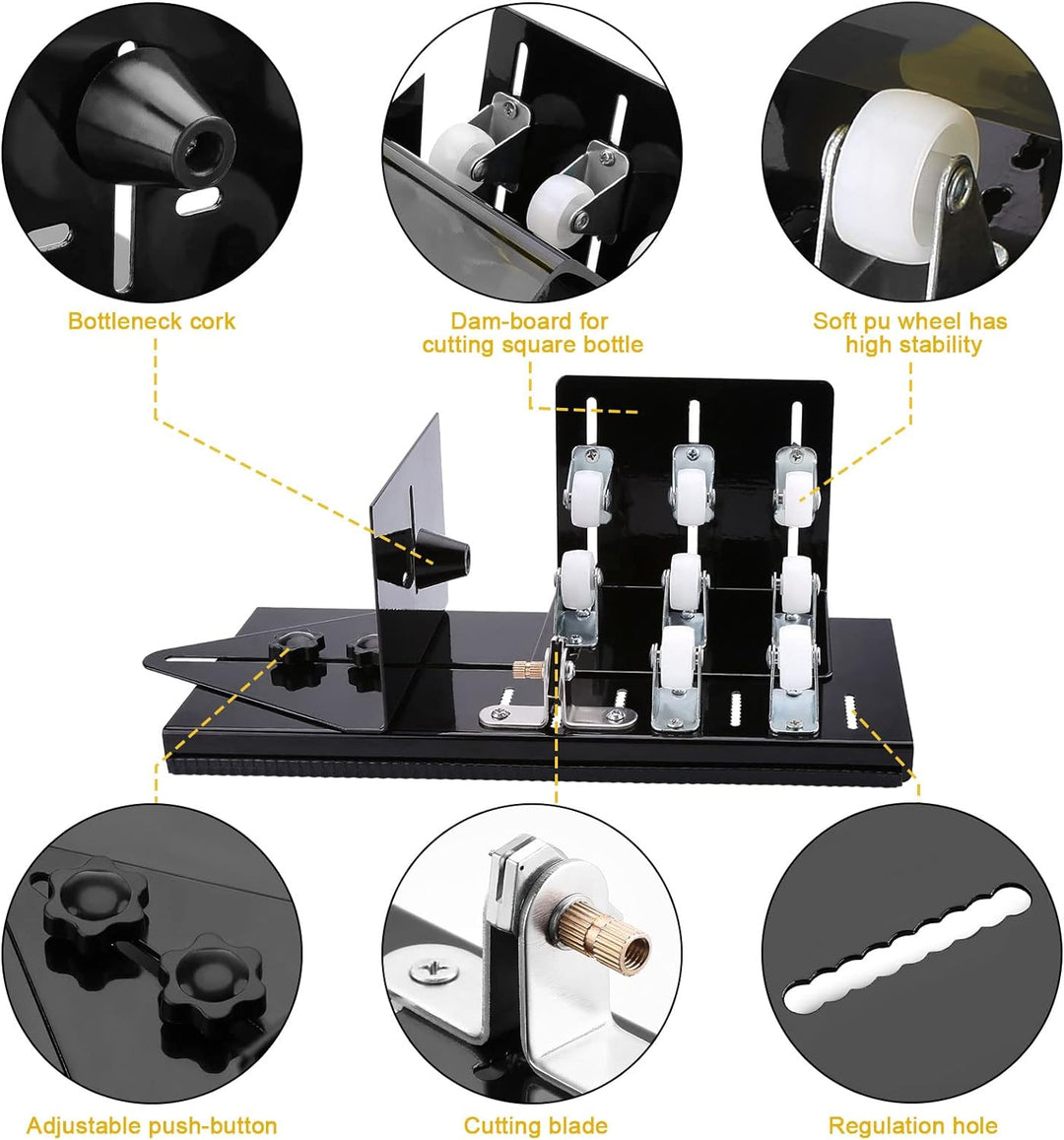 Bottleneck cork

Dam-board for cutting square bottle

Soft pu wheel has high stability

Adjustable push-button

Cutting blade

Regulation hole