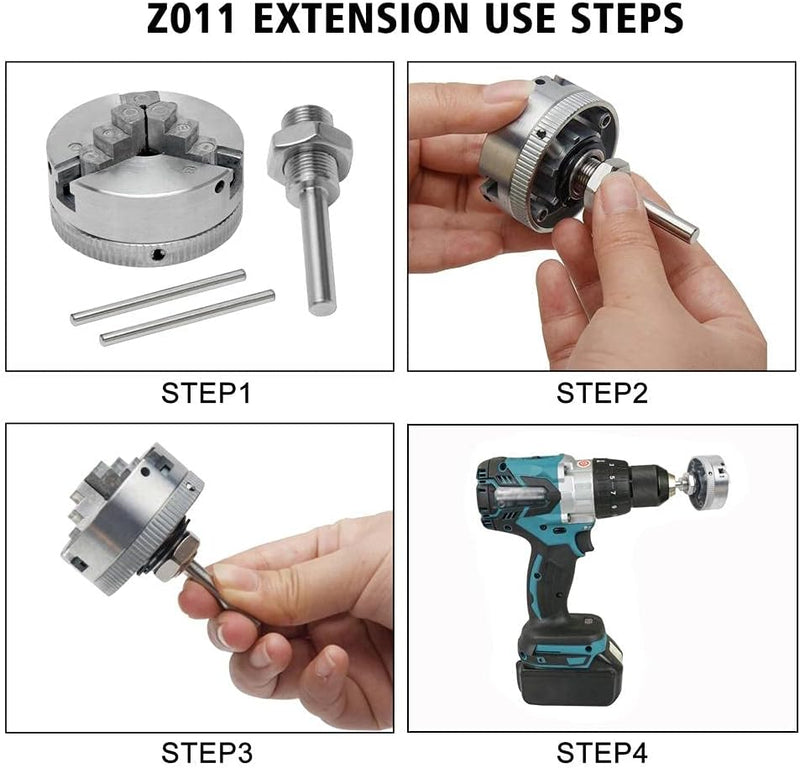 Z011 EXTENSION USE STEPS

STEP1

STEP2

STEP3

STEP4