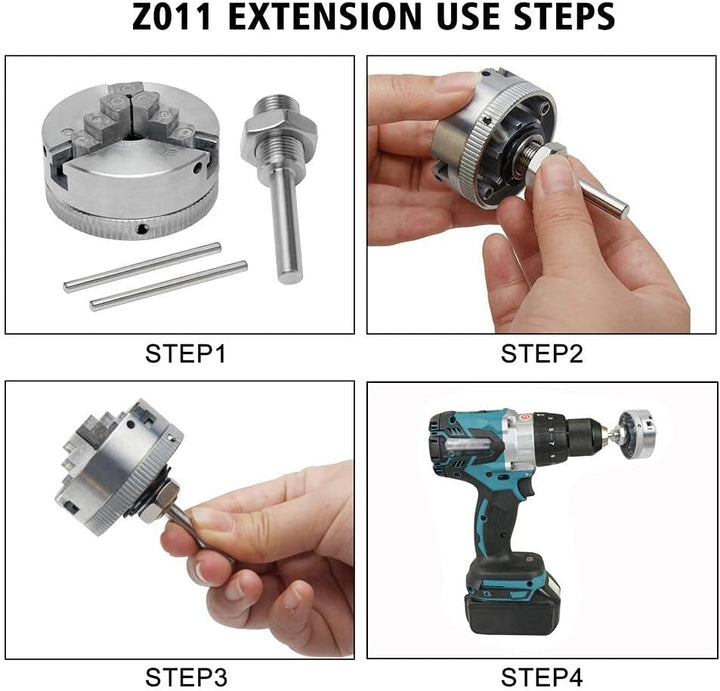 Z011 EXTENSION USE STEPS

STEP1

STEP2

STEP3

STEP4