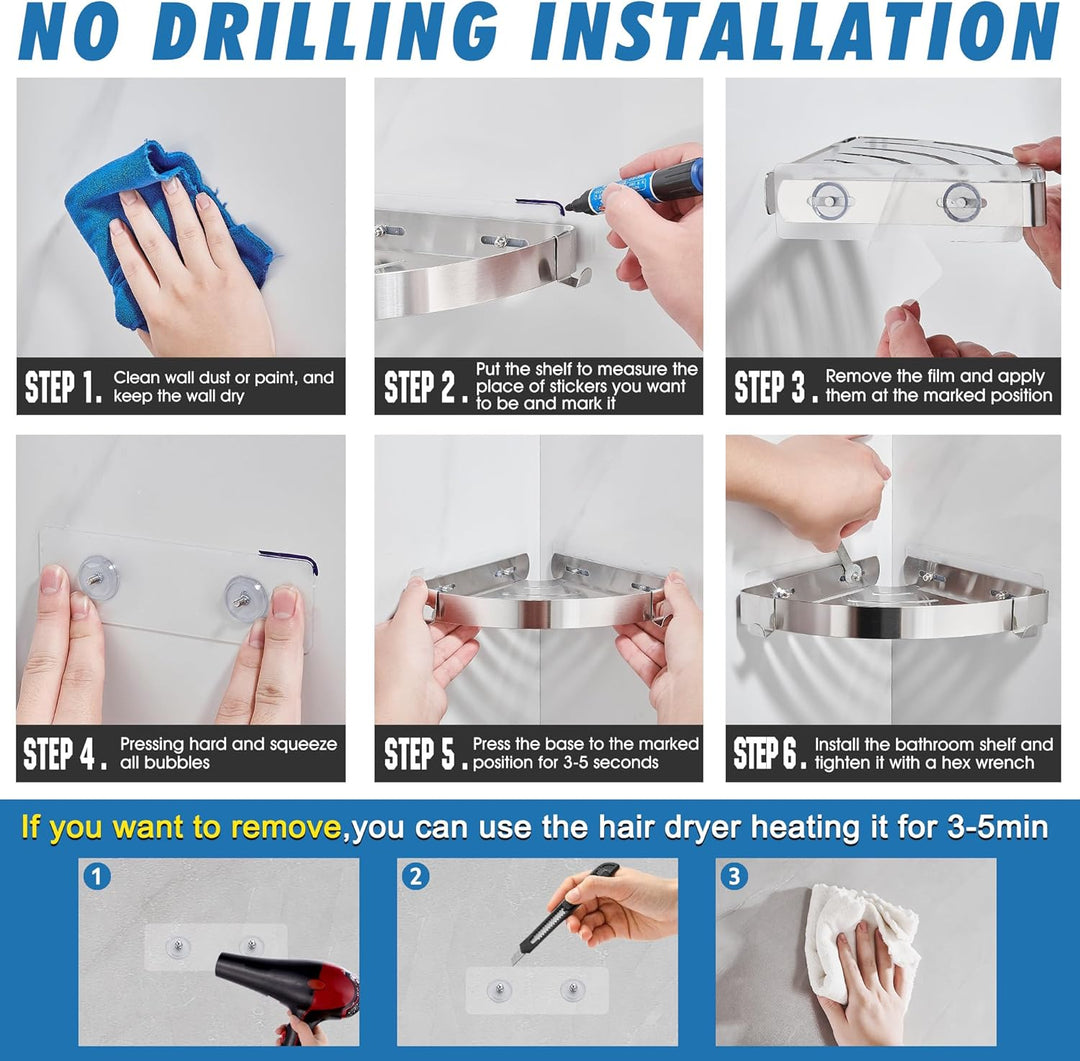 NO DRILLING INSTALLATION

STEP 1. Clean wall dust or paint, and keep the wall dry

STEP 2. Put the shelf to measure the place of stickers you want to be and mark it

STEP 3. Remove the film and apply them at the marked position

STEP 4. Pressing hard and squeeze all bubbles

STEP 5. Press the base to the marked position for 3-5 seconds

STEP 6. Install the bathroom shelf and tighten it with a hex wrench

If you want to remove,you can use the hair dryer heating it for 3-5min

1

2

3