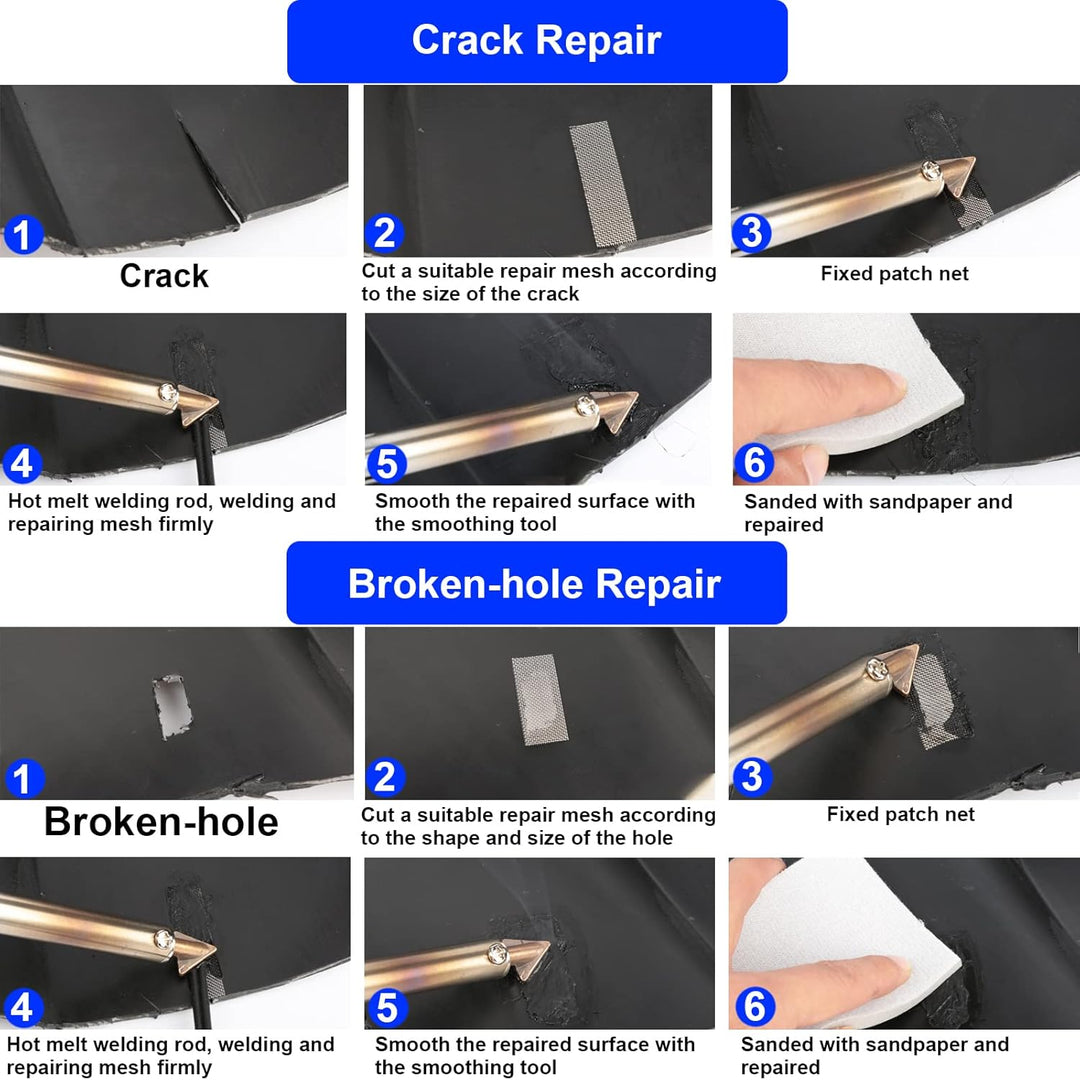 Crack Repair

1
Crack

2
Cut a suitable repair mesh according to the size of the crack

3
Fixed patch net

4
Hot melt welding rod, welding and repairing mesh firmly

5
Smooth the repaired surface with the smoothing tool

6
Sanded with sandpaper and repaired

Broken-hole Repair

1
Broken-hole

2
Cut a suitable repair mesh according to the shape and size of the hole

3
Fixed patch net

4
Hot melt welding rod, welding and repairing mesh firmly

5
Smooth the repaired surface with the smoothing tool

6
Sanded with sandpaper and repaired