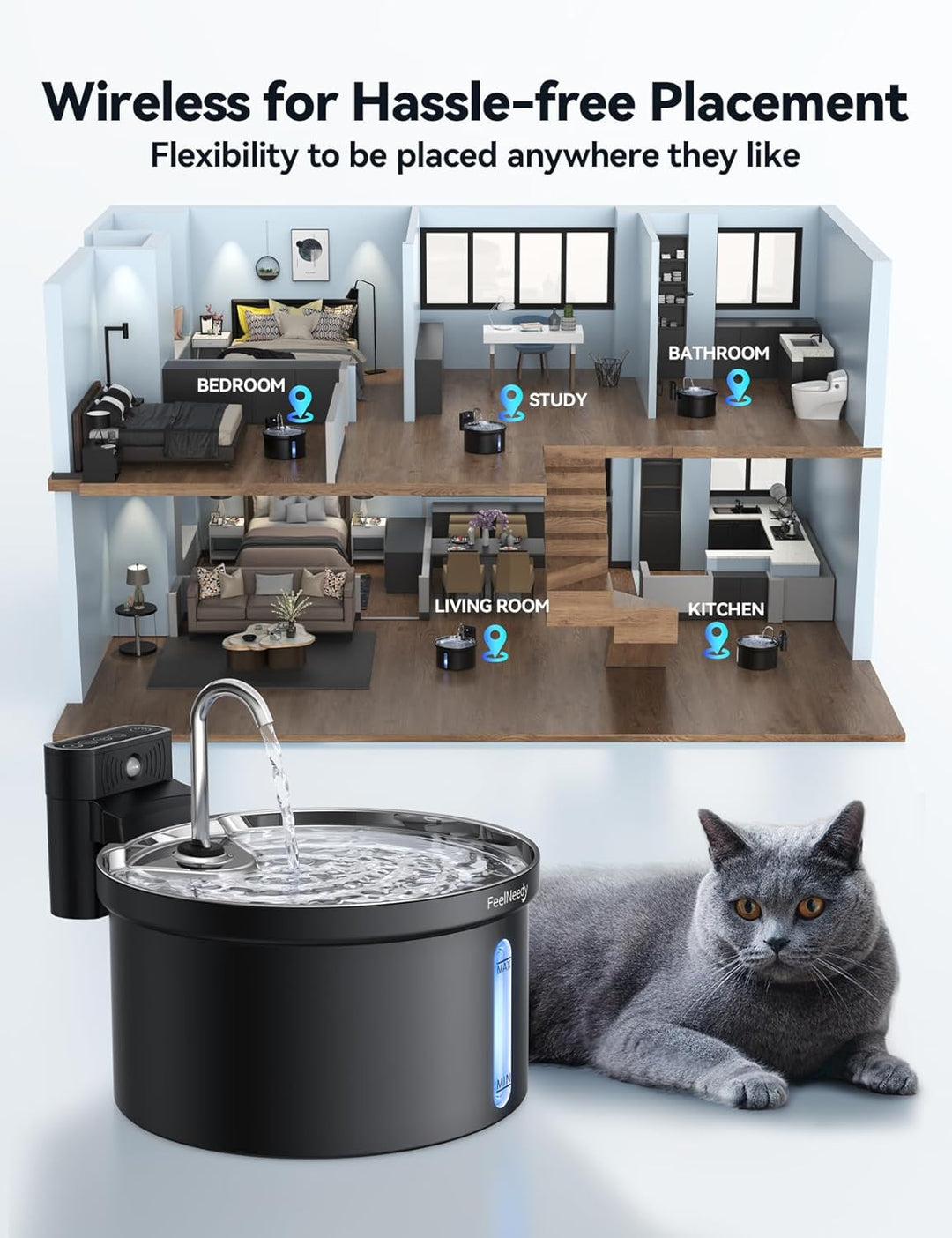 Wireless for Hassle-free Placement

Flexibility to be placed anywhere they like

BEDROOM

STUDY

BATHROOM

LIVING ROOM

KITCHEN

FeelNeedy

MAX

MIN