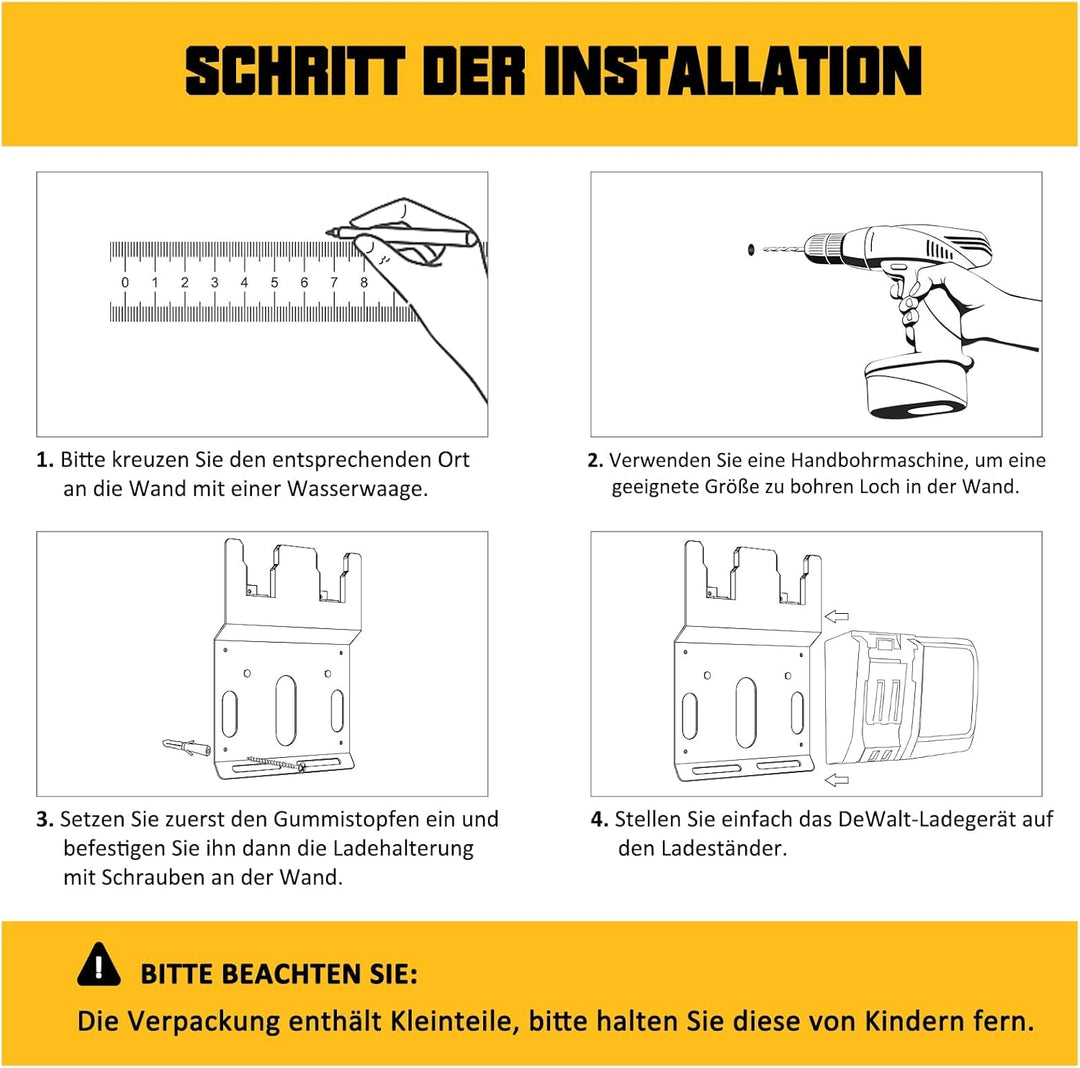 SCHRITT DER INSTALLATION

0 1 2 3 4 5 6 7 8

1. Bitte kreuzen Sie den entsprechenden Ort an die Wand mit einer Wasserwaage.

2. Verwenden Sie eine Handbohrmaschine, um eine geeignete Größe zu bohren Loch in der Wand.

3. Setzen Sie zuerst den Gummistopfen ein und befestigen Sie ihn dann die Ladehalterung mit Schrauben an der Wand.

4. Stellen Sie einfach das DeWalt-Ladegerät auf den Ladeständer.

BITTE BEACHTEN SIE:

Die Verpackung enthält Kleinteile, bitte halten Sie diese von Kindern fern.