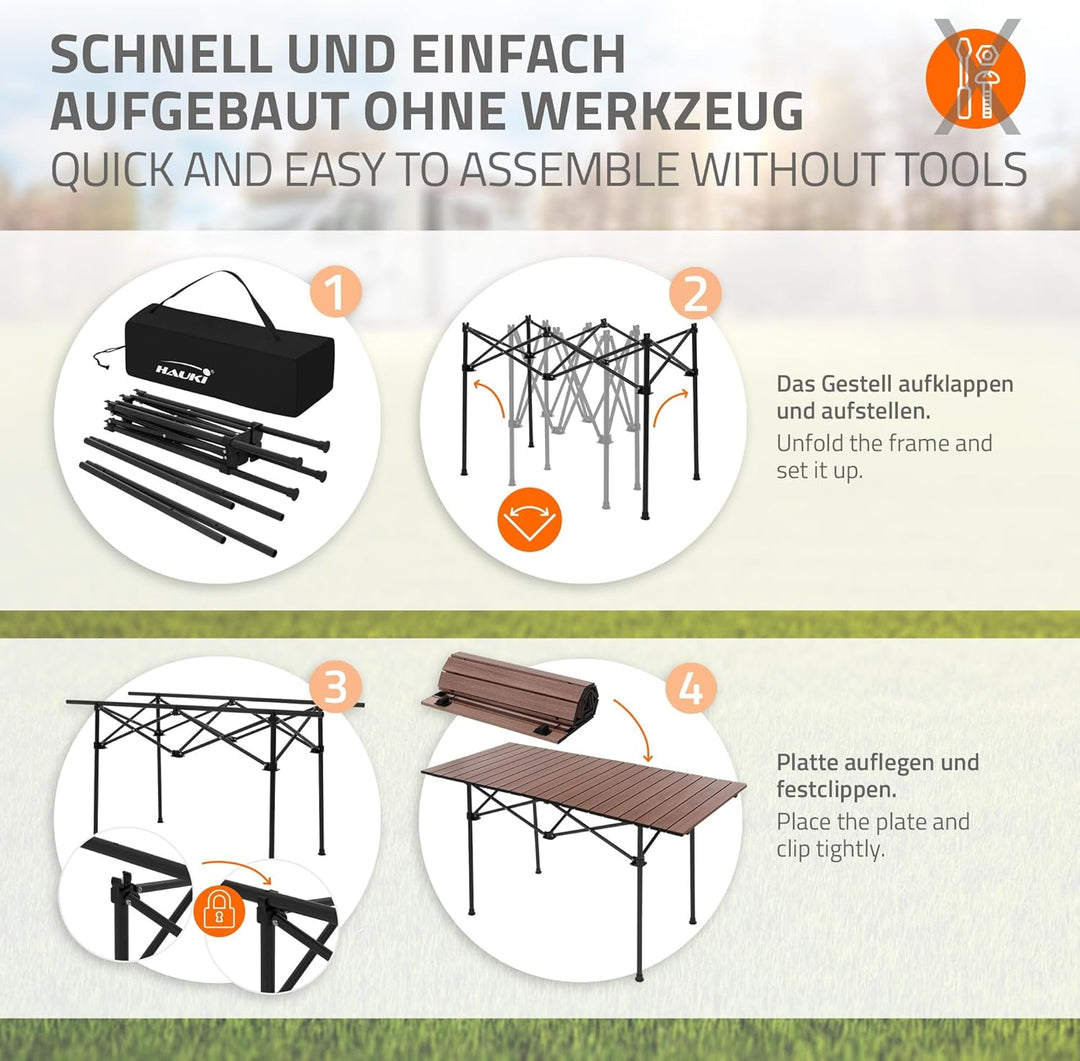 SCHNELL UND EINFACH AUFGEBAUT OHNE WERKZEUG
QUICK AND EASY TO ASSEMBLE WITHOUT TOOLS

1

HAUKI

2

Das Gestell aufklappen und aufstellen.
Unfold the frame and set it up.

3

4

Platte auflegen und festclippen.
Place the plate and clip tightly.