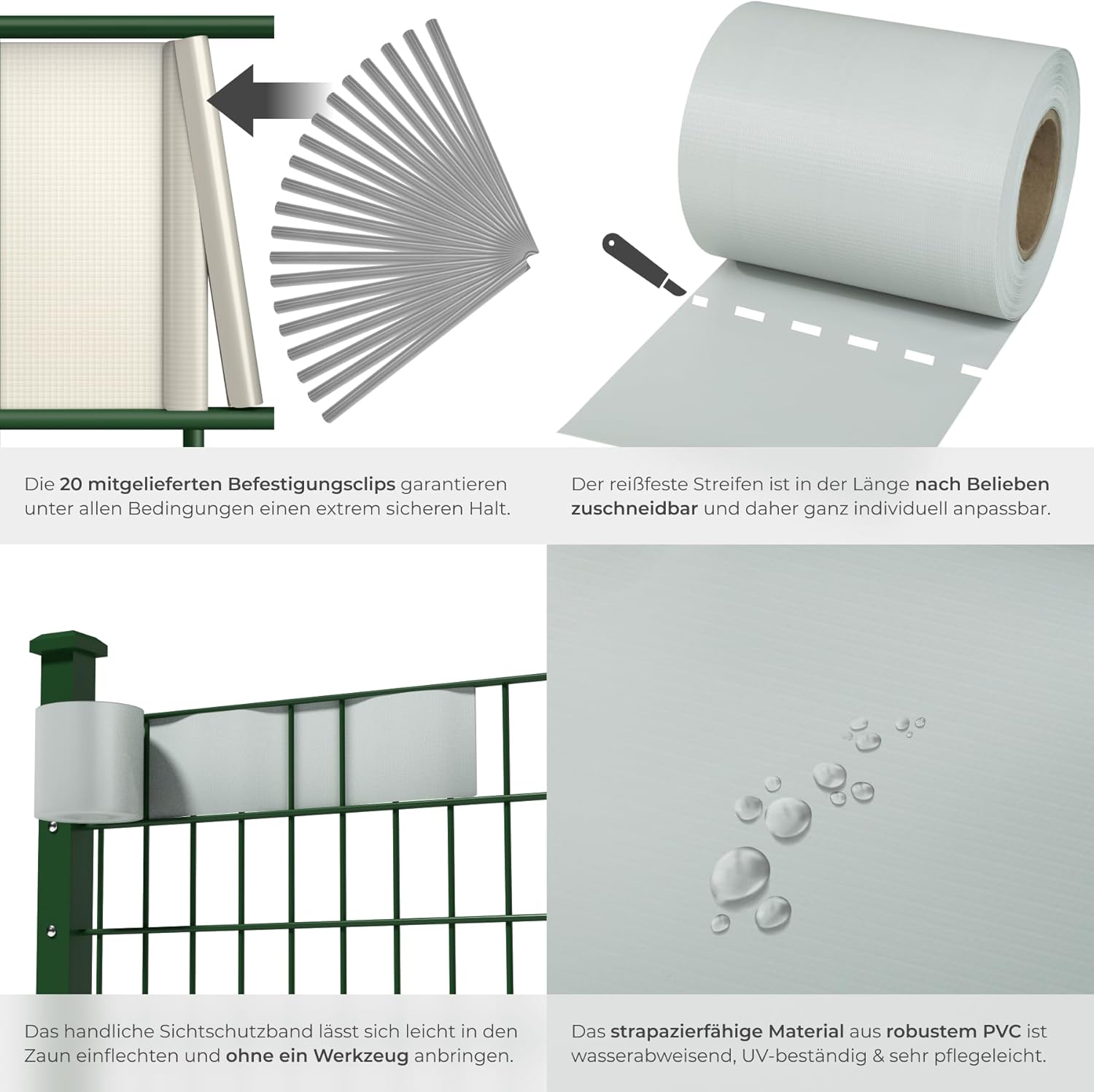 Die 20 mitgelieferten Befestigungsclips garantieren unter allen Bedingungen einen extrem sicheren Halt.

Der reißfeste Streifen ist in der Länge nach Belieben zuschneidbar und daher ganz individuell anpassbar.

Das handliche Sichtschutzband lässt sich leicht in den Zaun einflechten und ohne ein Werkzeug anbringen.

Das strapazierfähige Material aus robustem PVC ist wasserabweisend, UV-beständig & sehr pflegeleicht.