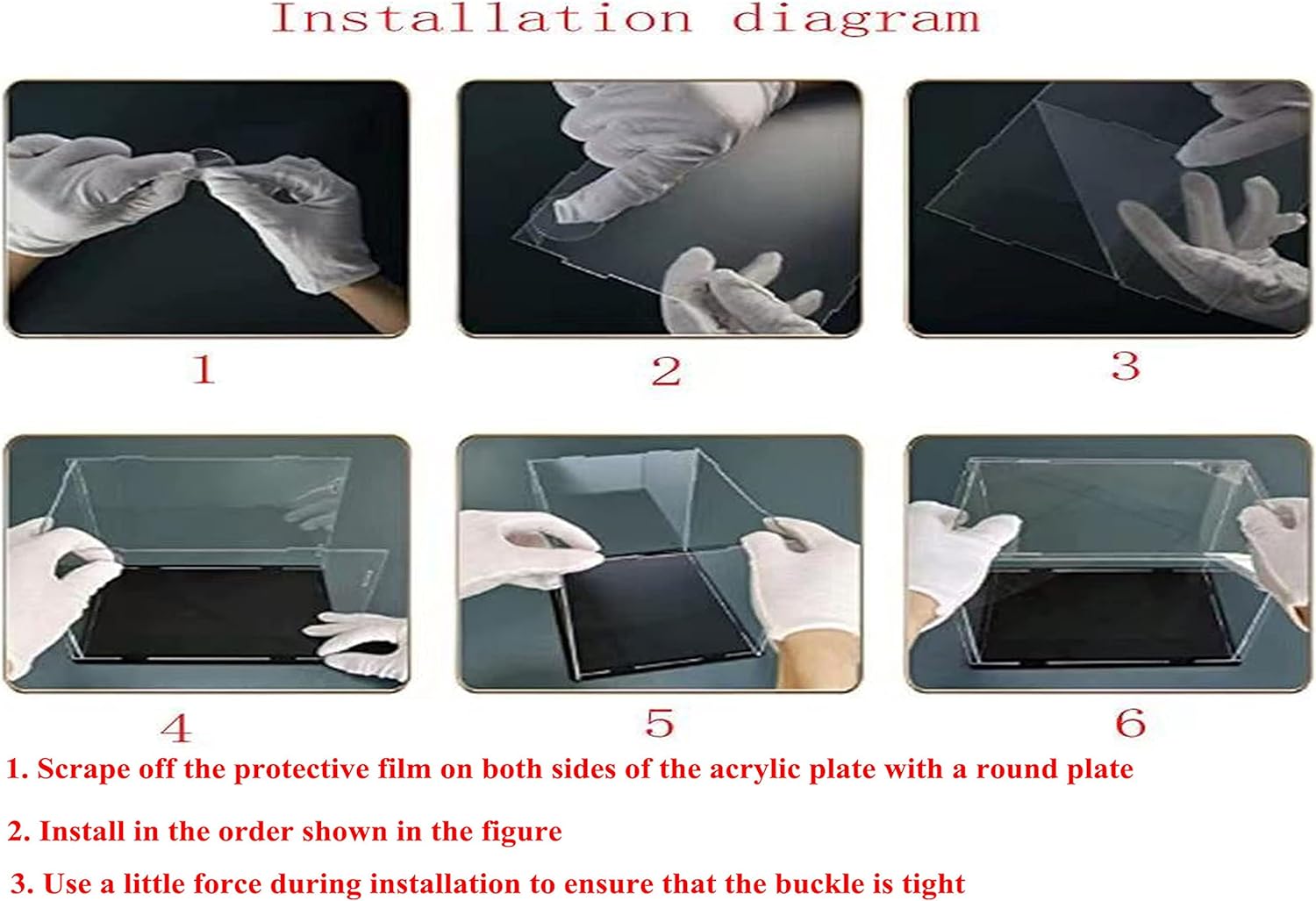 Installation diagram

1

2

3

4

5

6

1. Scrape off the protective film on both sides of the acrylic plate with a round plate

2. Install in the order shown in the figure

3. Use a little force during installation to ensure that the buckle is tight