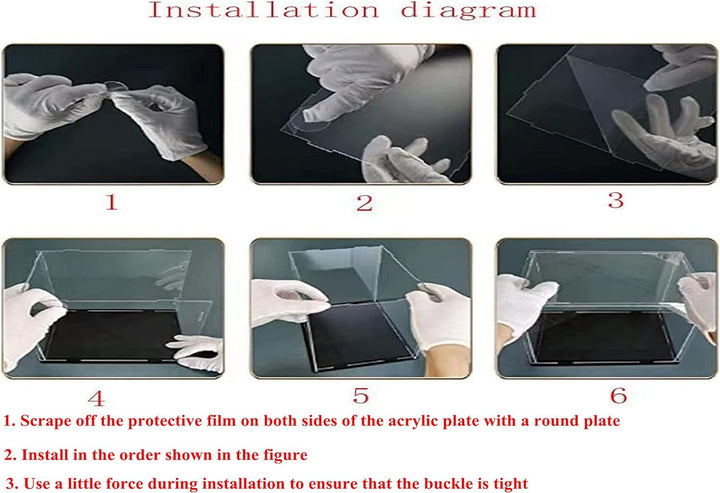 Installation diagram

1

2

3

4

5

6

1. Scrape off the protective film on both sides of the acrylic plate with a round plate

2. Install in the order shown in the figure

3. Use a little force during installation to ensure that the buckle is tight