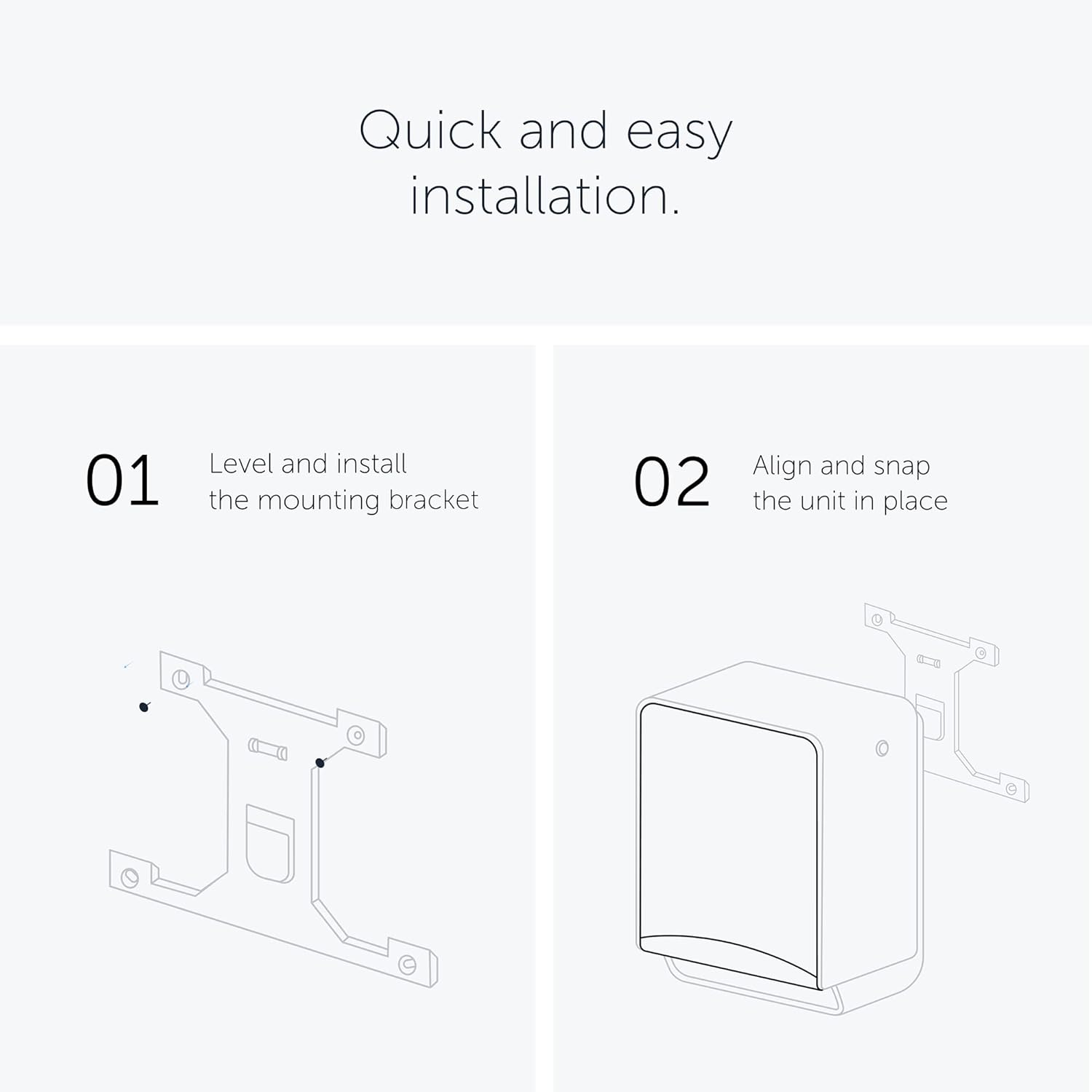 Quick and easy installation.

01 Level and install the mounting bracket

02 Align and snap the unit in place