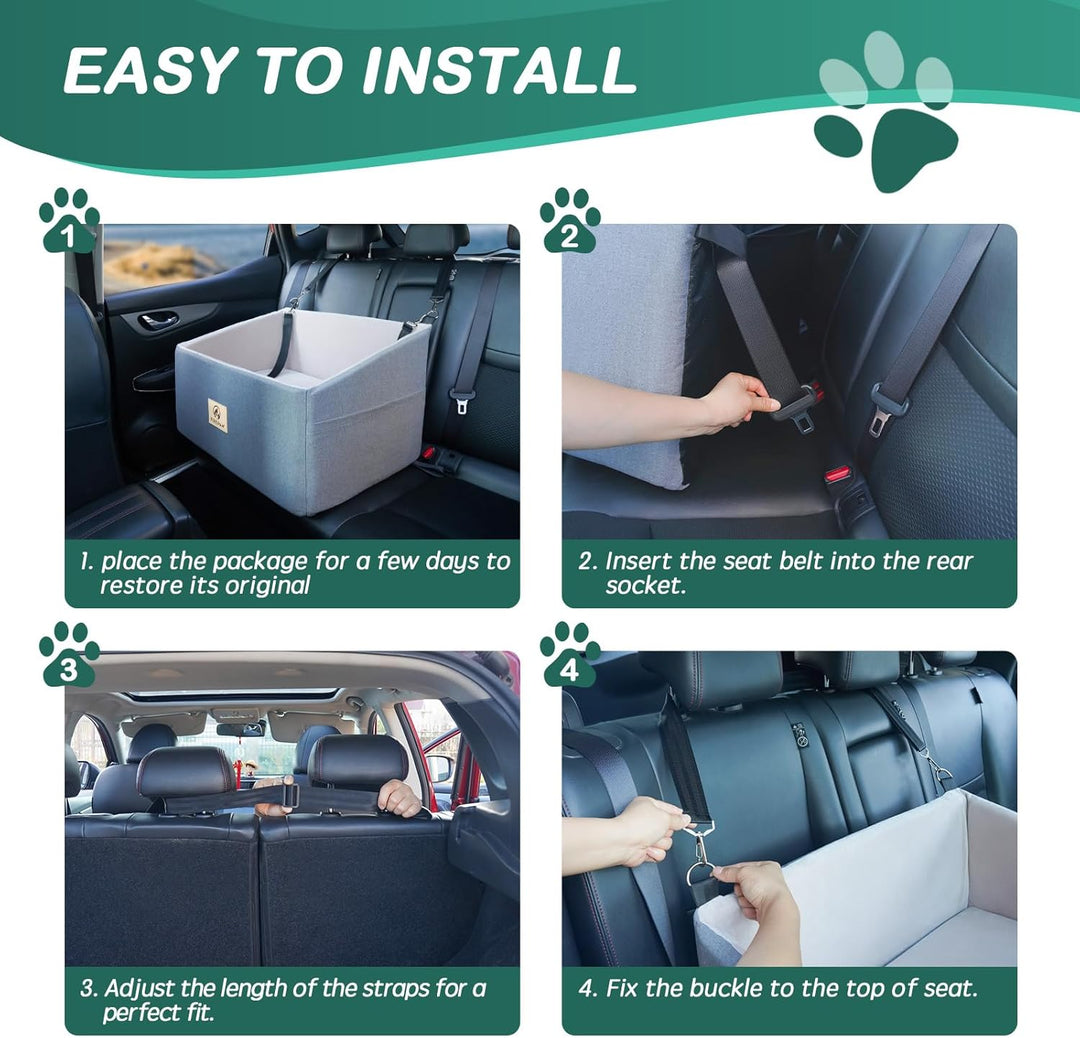 EASY TO INSTALL

1

1. place the package for a few days to restore its original

2

2. Insert the seat belt into the rear socket.

3

3. Adjust the length of the straps for a perfect fit.

4

4. Fix the buckle to the top of seat.