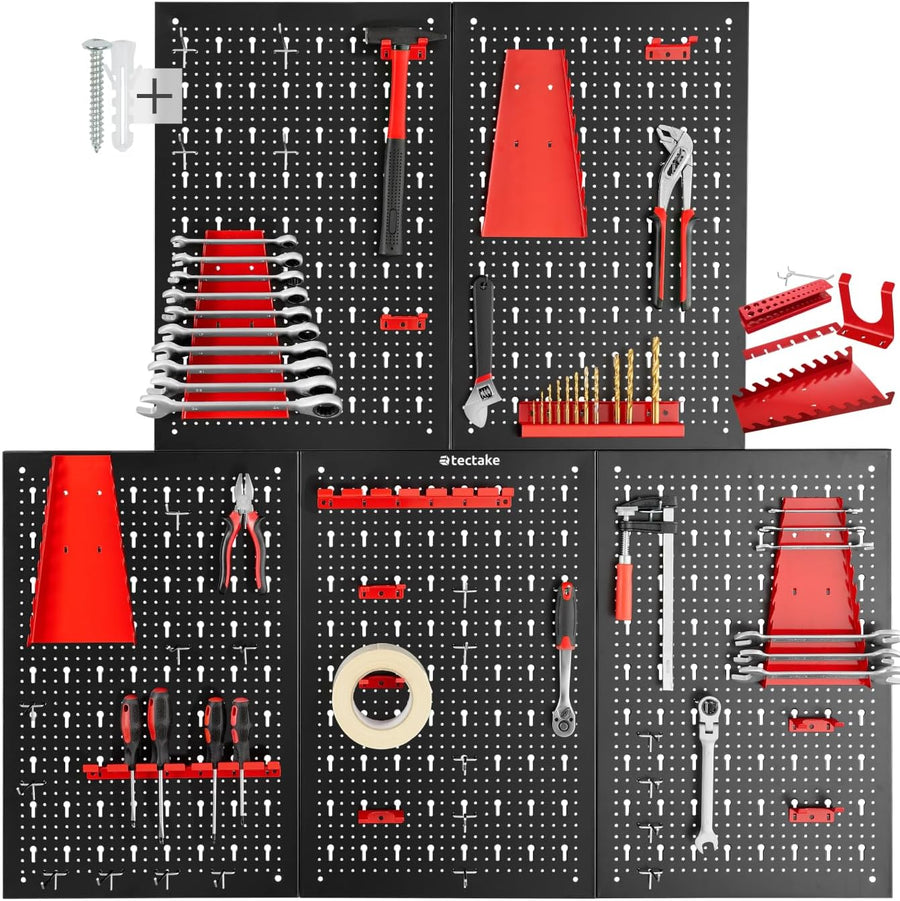 +

tectake