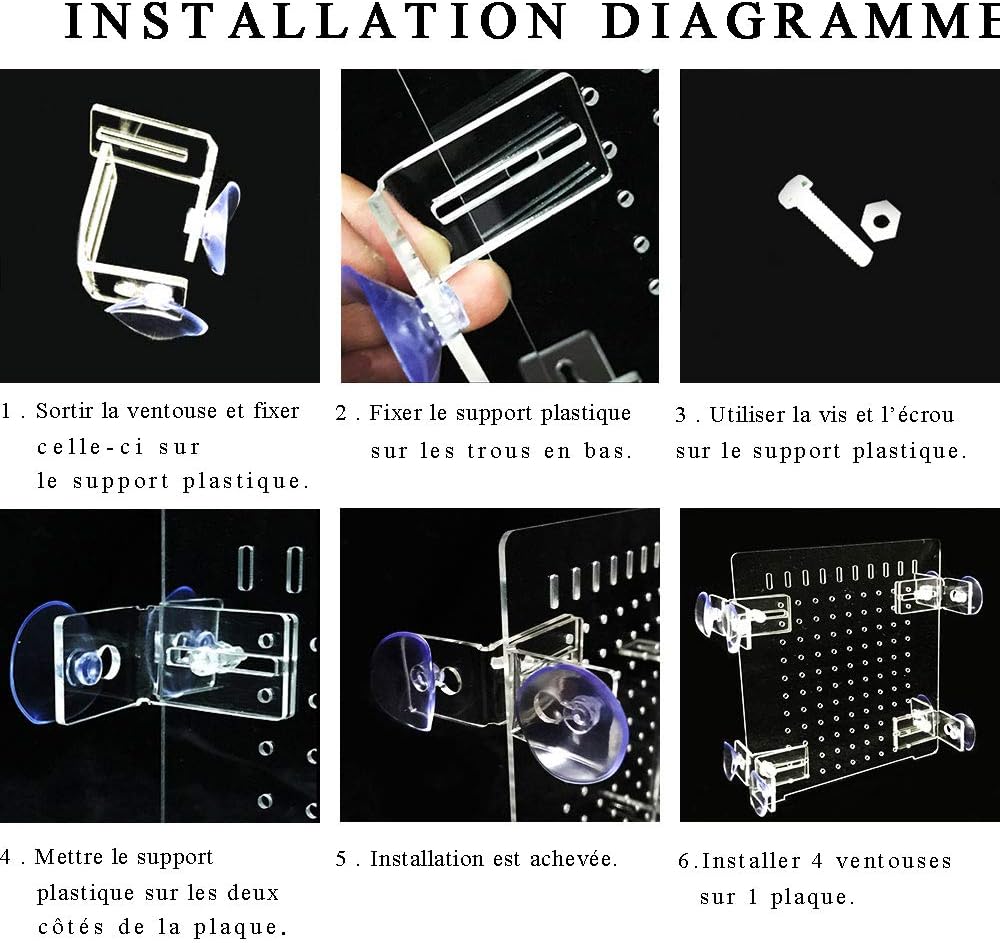 INSTALLATION DIAGRAMME

1 . Sortir la ventouse et fixer celle-ci sur le support plastique.

2 . Fixer le support plastique sur les trous en bas.

3 . Utiliser la vis et l'écrou sur le support plastique.

4 . Mettre le support plastique sur les deux côtés de la plaque.

5 . Installation est achevée.

6.Installer 4 ventouses sur 1 plaque.