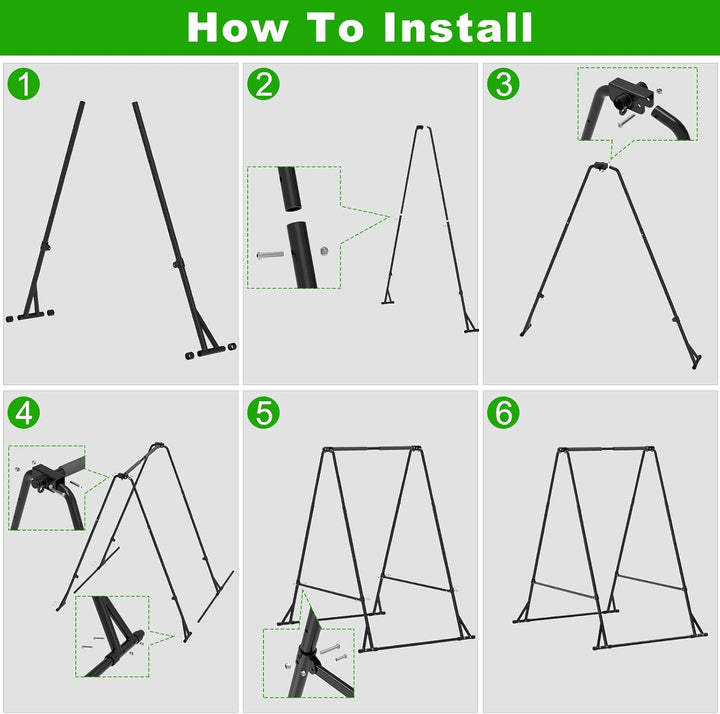 How To Install

1

2

3

4

5

6