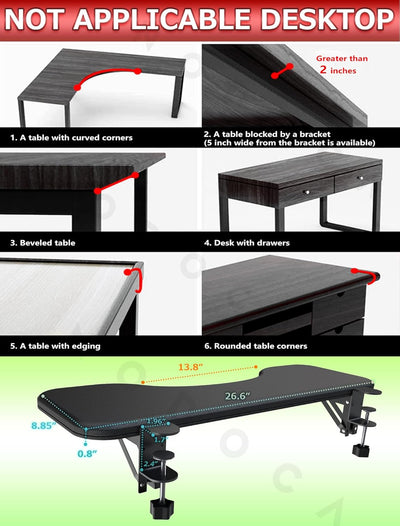 NOT APPLICABLE DESKTOP

Greater than 2 inches

1. A table with curved corners

2. A table blocked by a bracket (5 inch wide from the bracket is available)

3. Beveled table

4. Desk with drawers

5. A table with edging

6. Rounded table corners

13.8"

26.6"

8.85"

1.96"

1.7"

0.8"

2.4"