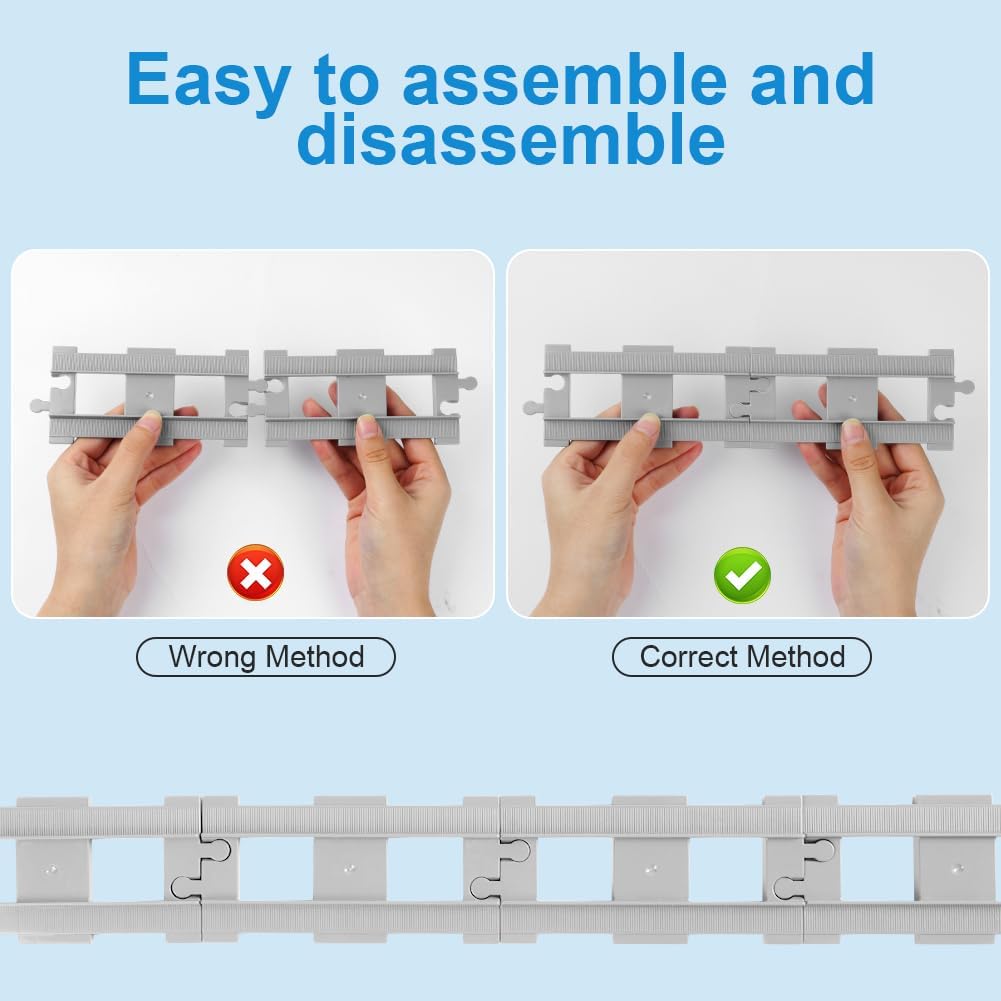 Easy to assemble and disassemble

Wrong Method

Correct Method