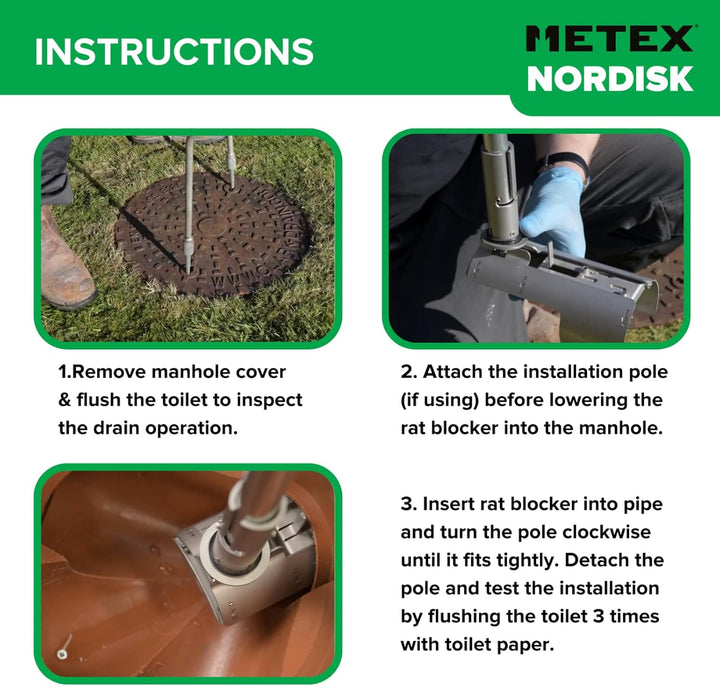 INSTRUCTIONS

METEX NORDISK

1.Remove manhole cover & flush the toilet to inspect the drain operation.

2. Attach the installation pole (if using) before lowering the rat blocker into the manhole.

3. Insert rat blocker into pipe and turn the pole clockwise until it fits tightly. Detach the pole and test the installation by flushing the toilet 3 times with toilet paper.