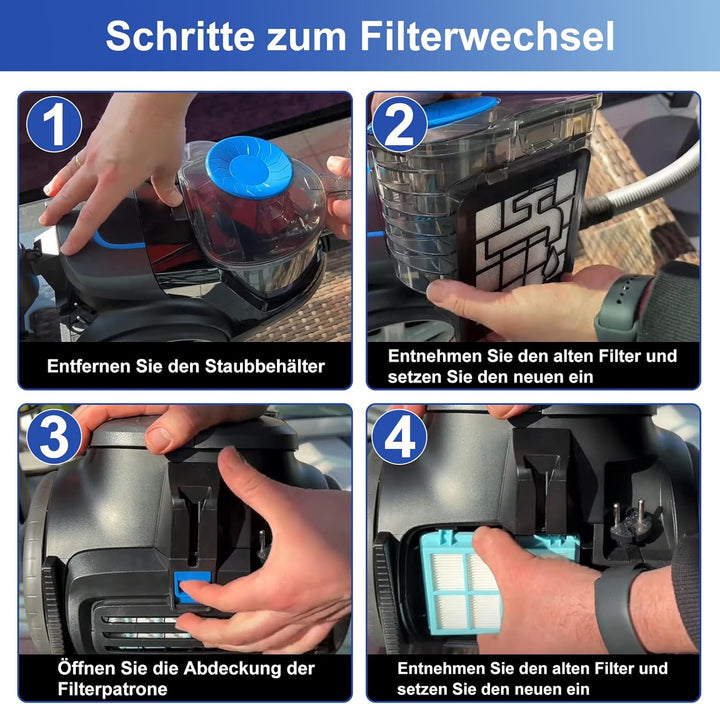 Schritte zum Filterwechsel

1
Entfernen Sie den Staubbehälter

2
Entnehmen Sie den alten Filter und setzen Sie den neuen ein

3
Öffnen Sie die Abdeckung der Filterpatrone

4
Entnehmen Sie den alten Filter und setzen Sie den neuen ein