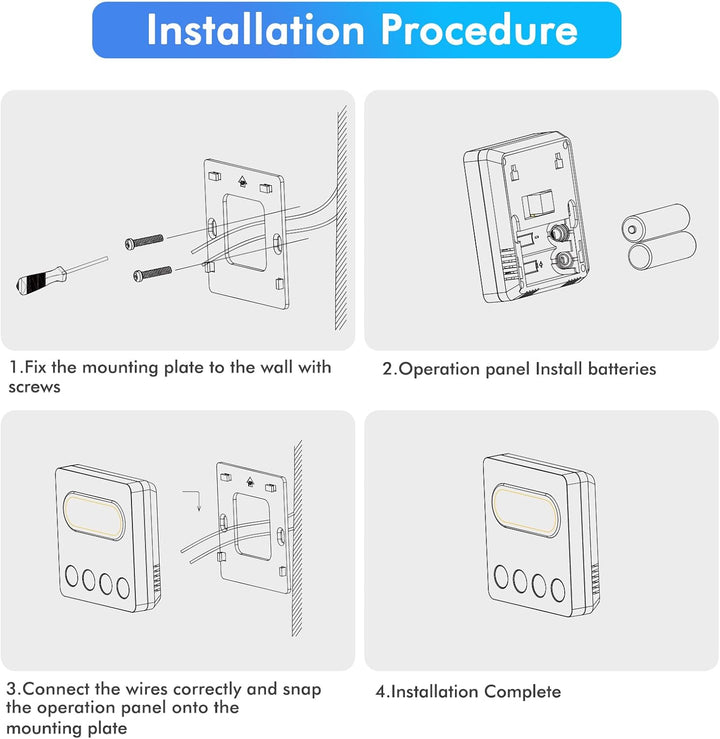 Installation Procedure

1.Fix the mounting plate to the wall with screws

2.Operation panel Install batteries

3.Connect the wires correctly and snap the operation panel onto the mounting plate

4.Installation Complete