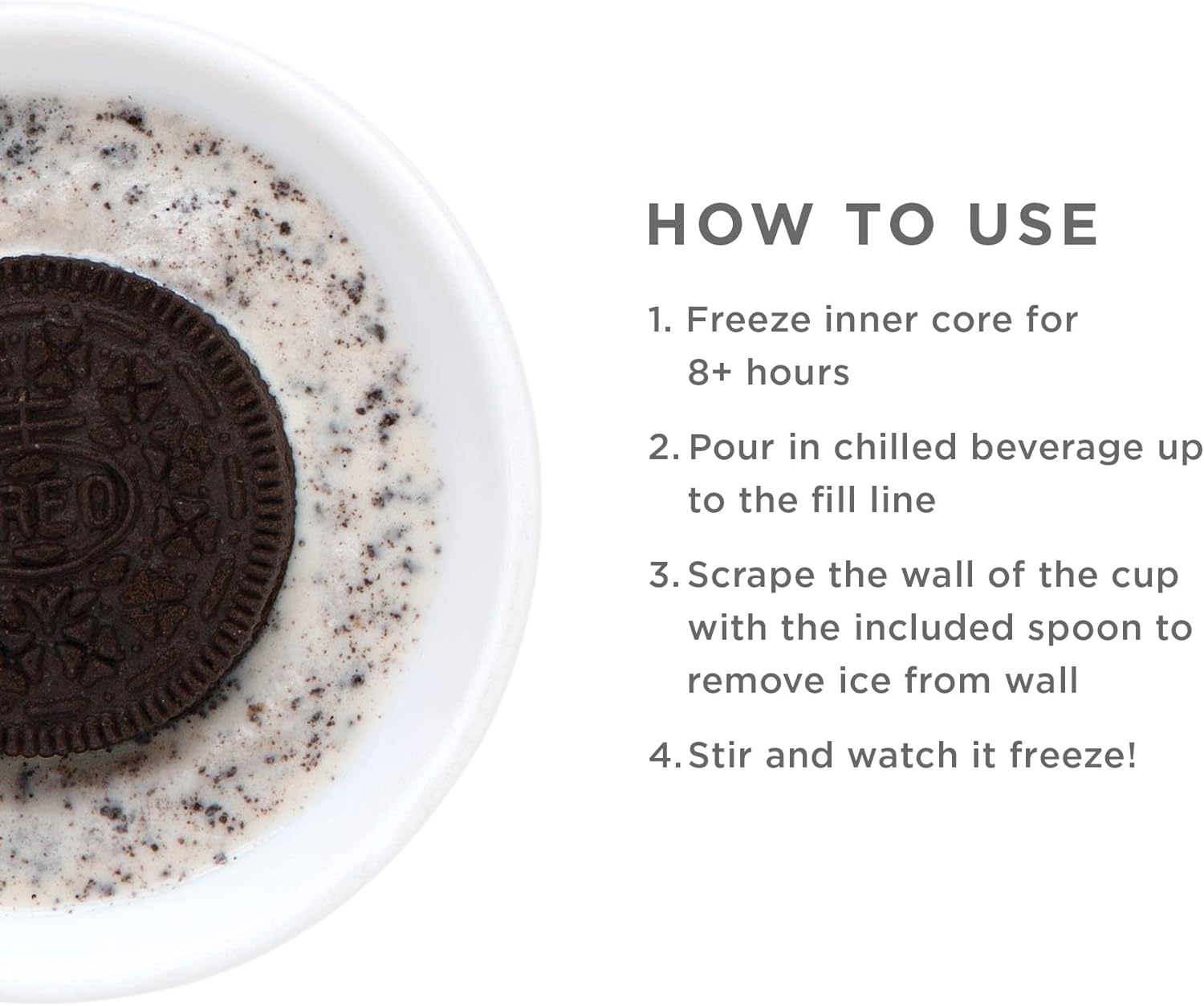 REO

HOW TO USE

1. Freeze inner core for 8+ hours

2. Pour in chilled beverage up to the fill line

3. Scrape the wall of the cup with the included spoon to remove ice from wall

4. Stir and watch it freeze!