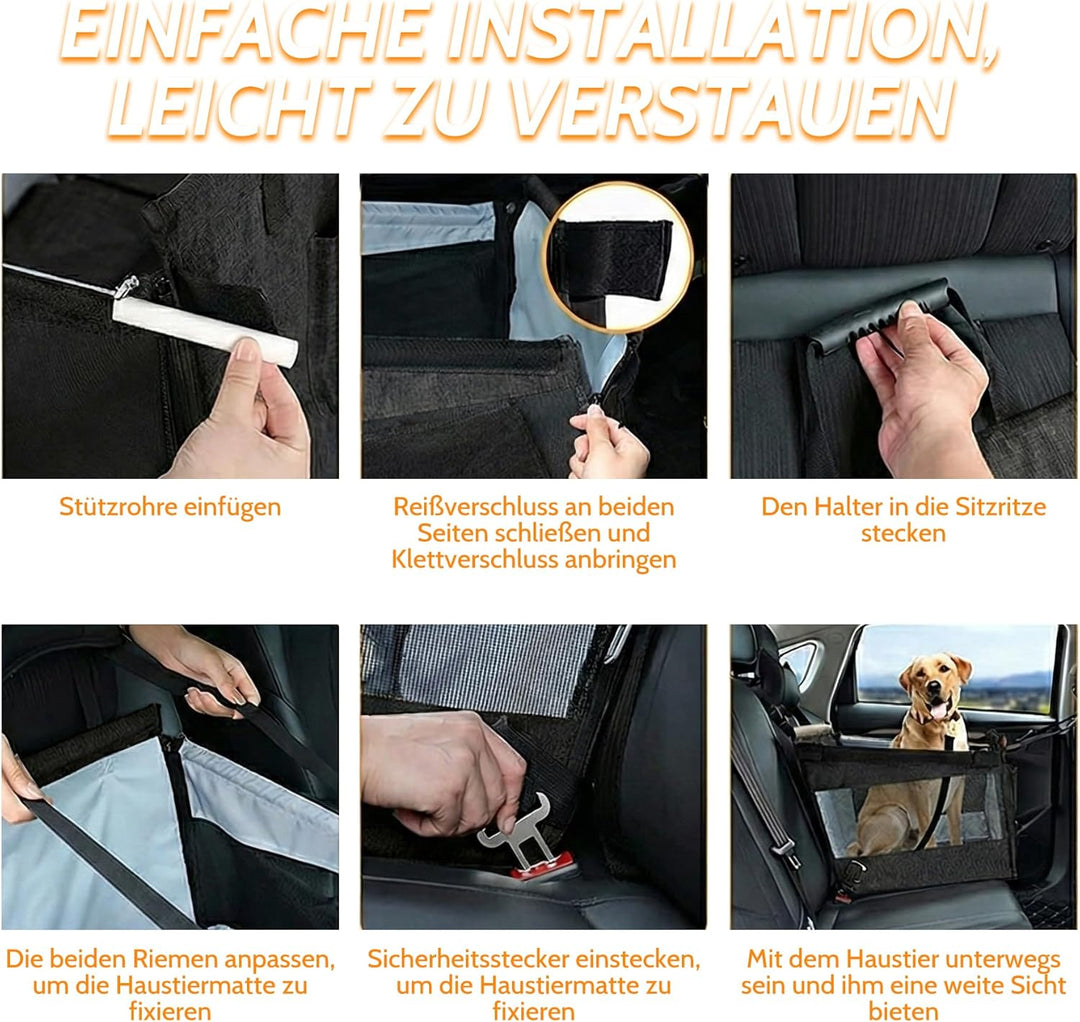 EINFACHE INSTALLATION, LEICHT ZU VERSTAUEN

Stützrohre einfügen

Reißverschluss an beiden Seiten schließen und Klettverschluss anbringen

Den Halter in die Sitzritze stecken

Die beiden Riemen anpassen, um die Haustiermatte zu fixieren

Sicherheitsstecker einstecken, um die Haustiermatte zu fixieren

Mit dem Haustier unterwegs sein und ihm eine weite Sicht bieten