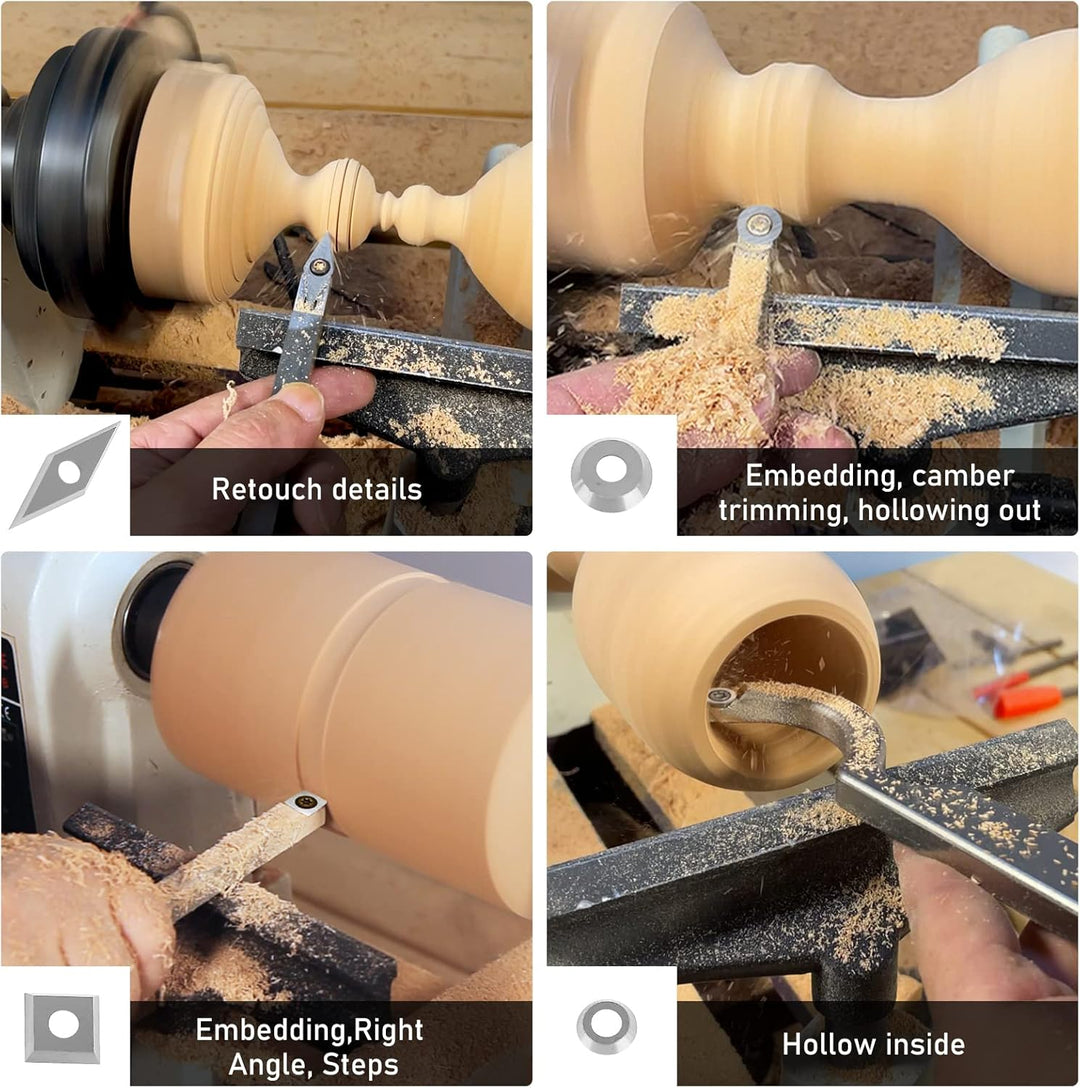 Retouch details

Embedding, camber trimming, hollowing out

Embedding,Right Angle, Steps

Hollow inside