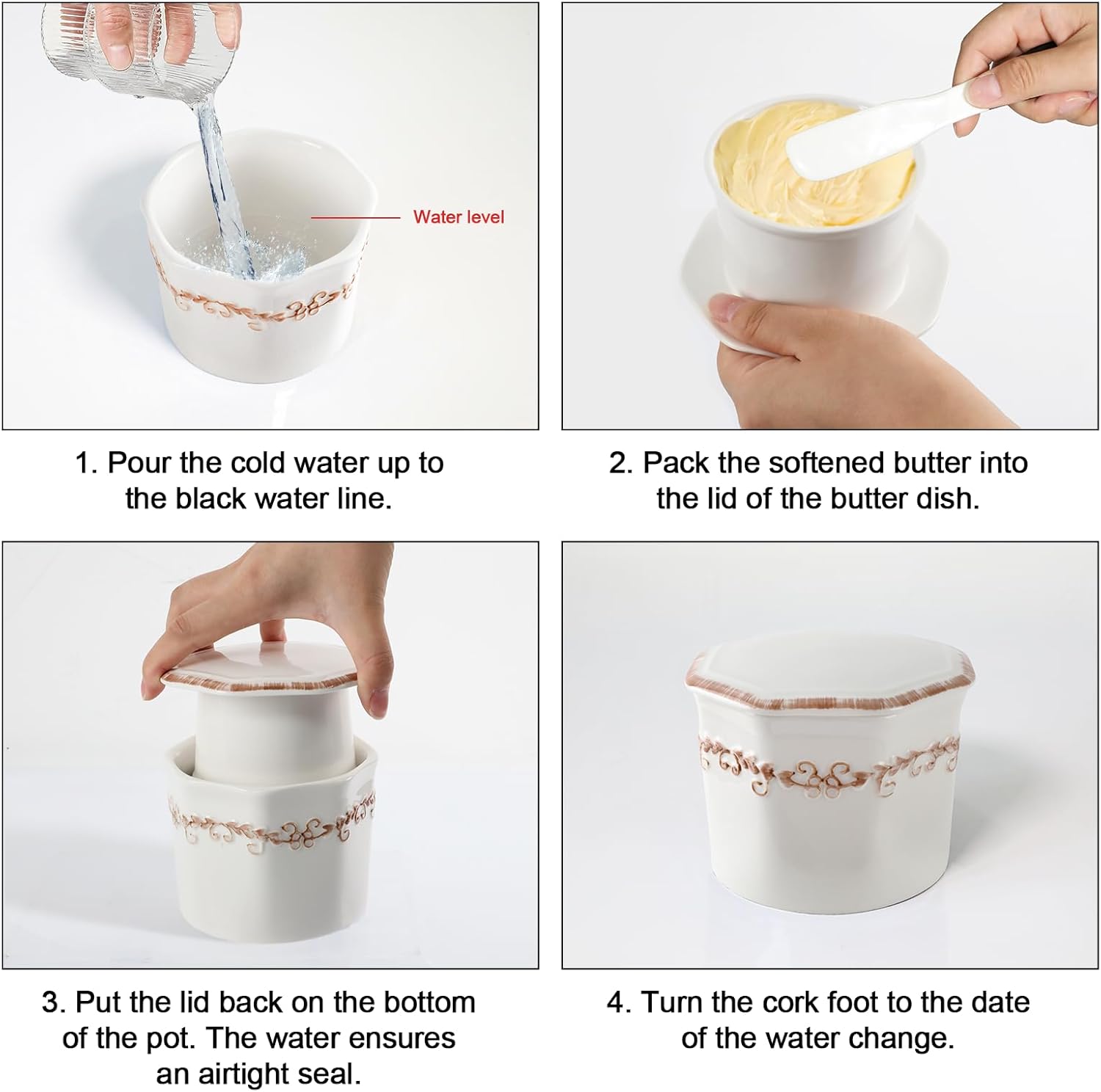 Water level

1. Pour the cold water up to the black water line.

2. Pack the softened butter into the lid of the butter dish.

3. Put the lid back on the bottom of the pot. The water ensures an airtight seal.

4. Turn the cork foot to the date of the water change.