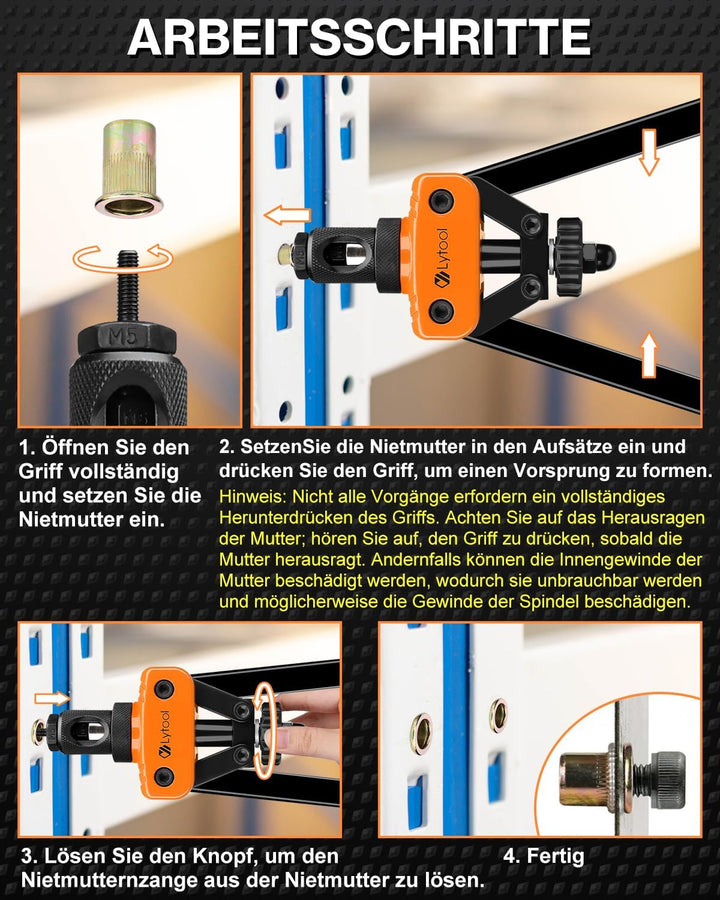 ARBEITSSCHRITTE

M5

Lytool

1. Öffnen Sie den Griff vollständig und setzen Sie die Nietmutter ein.

2. SetzenSie die Nietmutter in den Aufsätze ein und drücken Sie den Griff, um einen Vorsprung zu formen.

Hinweis: Nicht alle Vorgänge erfordern ein vollständiges Herunterdrücken des Griffs. Achten Sie auf das Herausragen der Mutter; hören Sie auf, den Griff zu drücken, sobald die Mutter herausragt. Andernfalls können die Innengewinde der Mutter beschädigt werden, wodurch sie unbrauchbar werden und möglicherweise die Gewinde der Spindel beschädigen.

Lytool

3. Lösen Sie den Knopf, um den Nietmutternzange aus der Nietmutter zu lösen.

4. Fertig