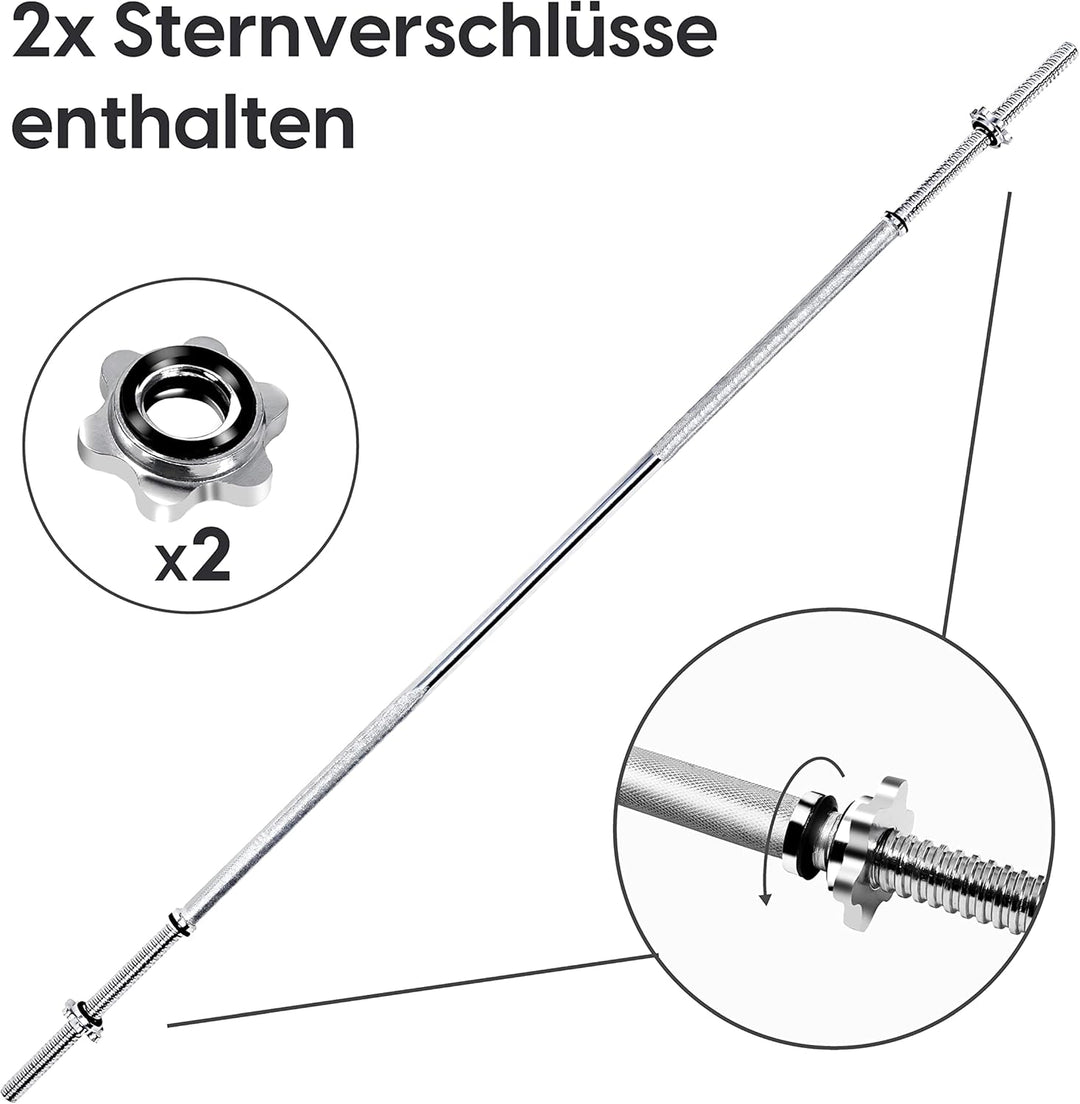 2x Sternverschlüsse enthalten

x2