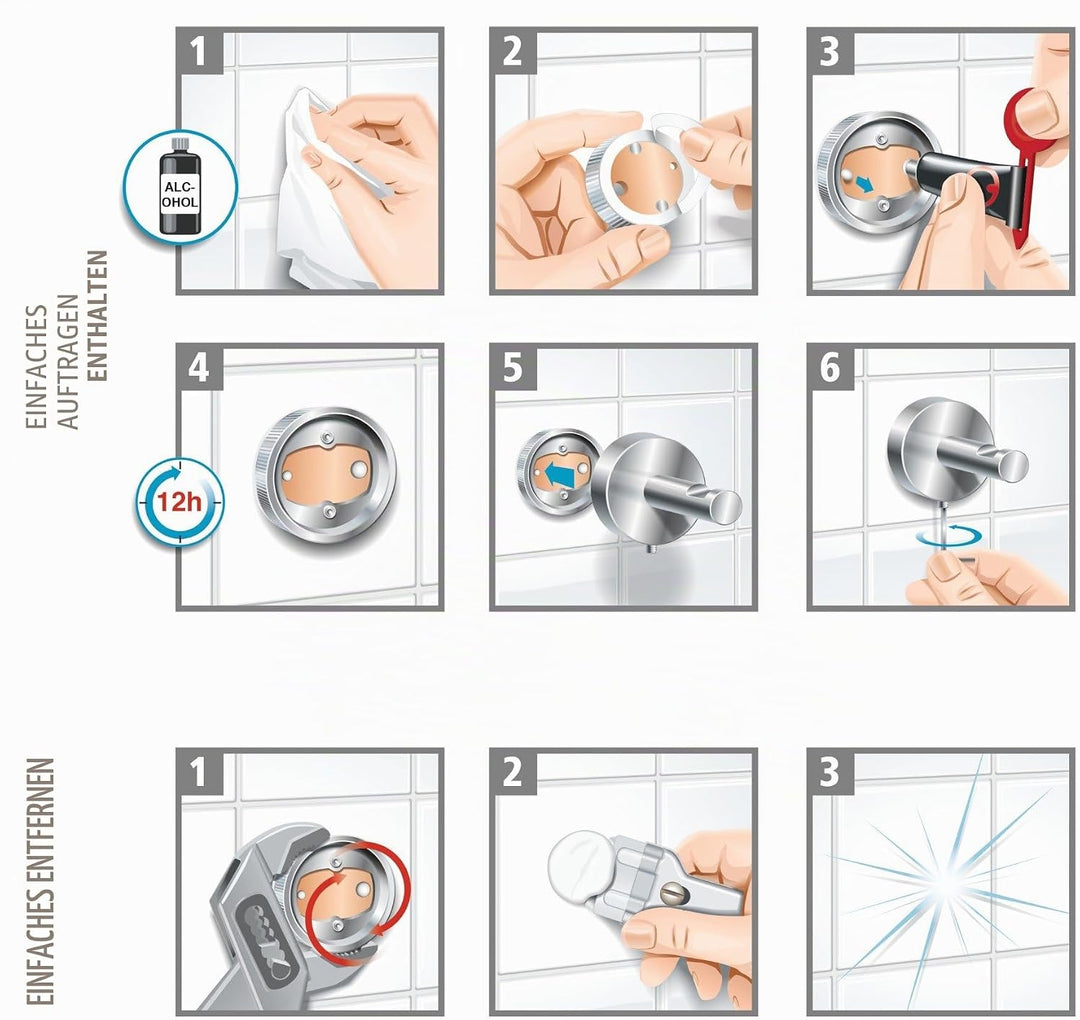 EINFACHES AUFTRAGEN ENTHALTEN

1

ALC-OHOL

2

3

4

12h

5

6

EINFACHES ENTFERNEN

1

2

3